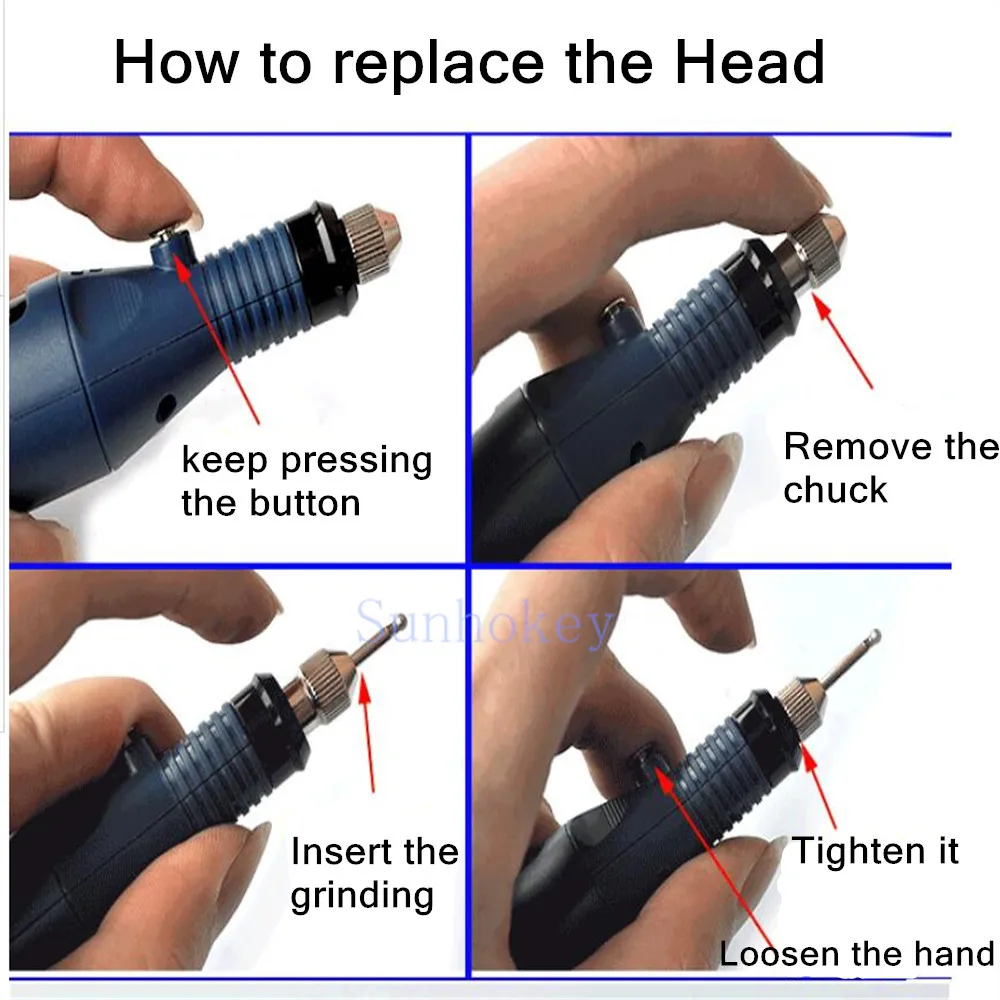 How to replace the Head

keep pressing the button

Remove the chuck

Insert the grinding

Tighten it

Loosen the hand

Sunhokey