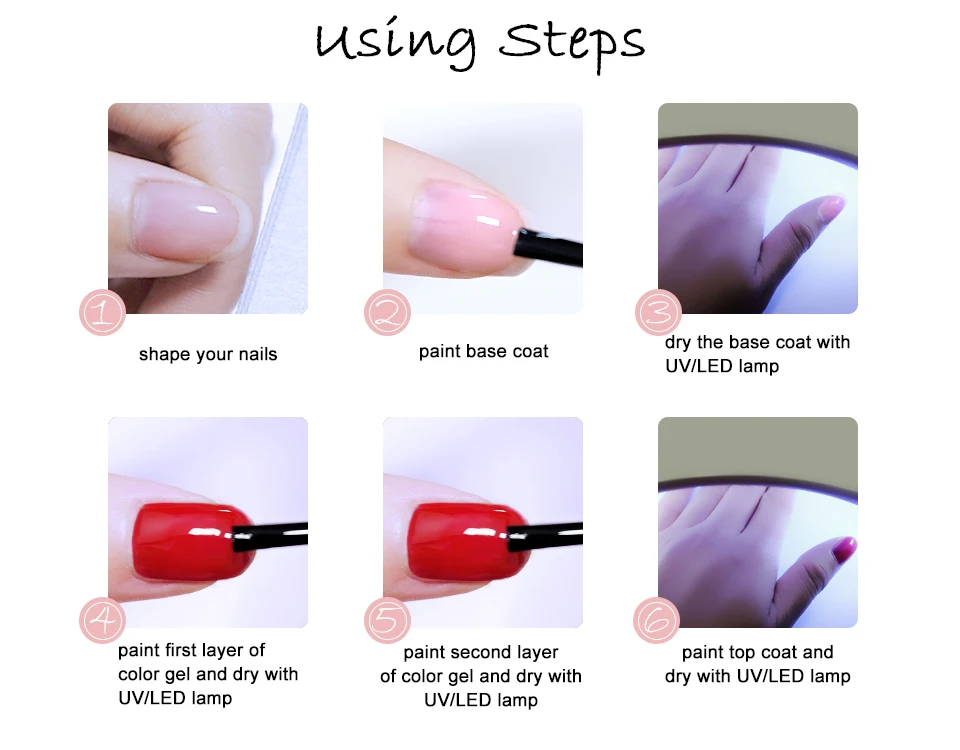 Using Steps

1

shape your nails

2

paint base coat

3

dry the base coat with UV/LED lamp

4

paint first layer of color gel and dry with UV/LED lamp

5

paint second layer of color gel and dry with UV/LED lamp

6

paint top coat and dry with UV/LED lamp