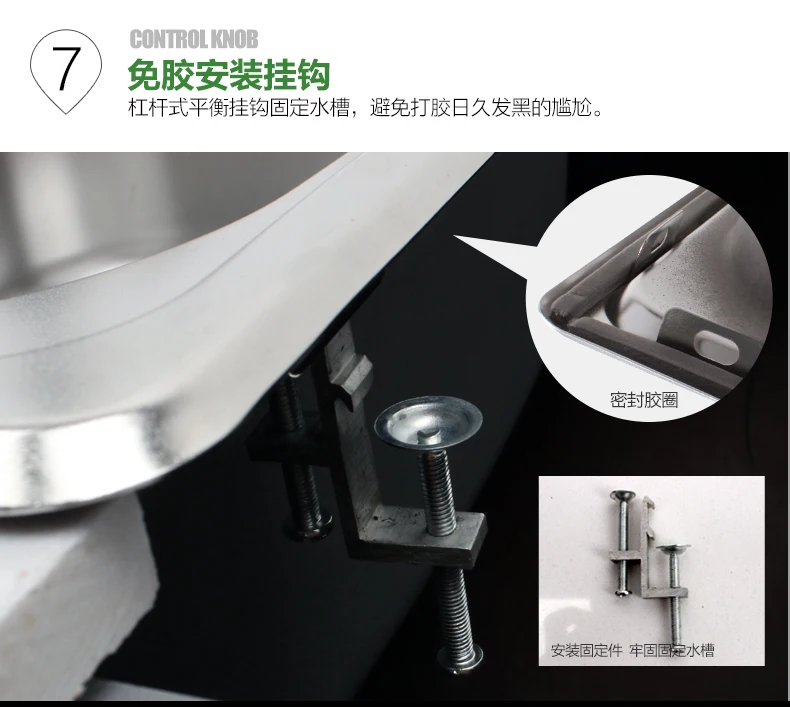 7

CONTROL KNOB

免胶安装挂钩

杠杆式平衡挂钩固定水槽，避免打胶日久发黑的尴尬。

密封胶圈

安装固定件 牢固固定水槽