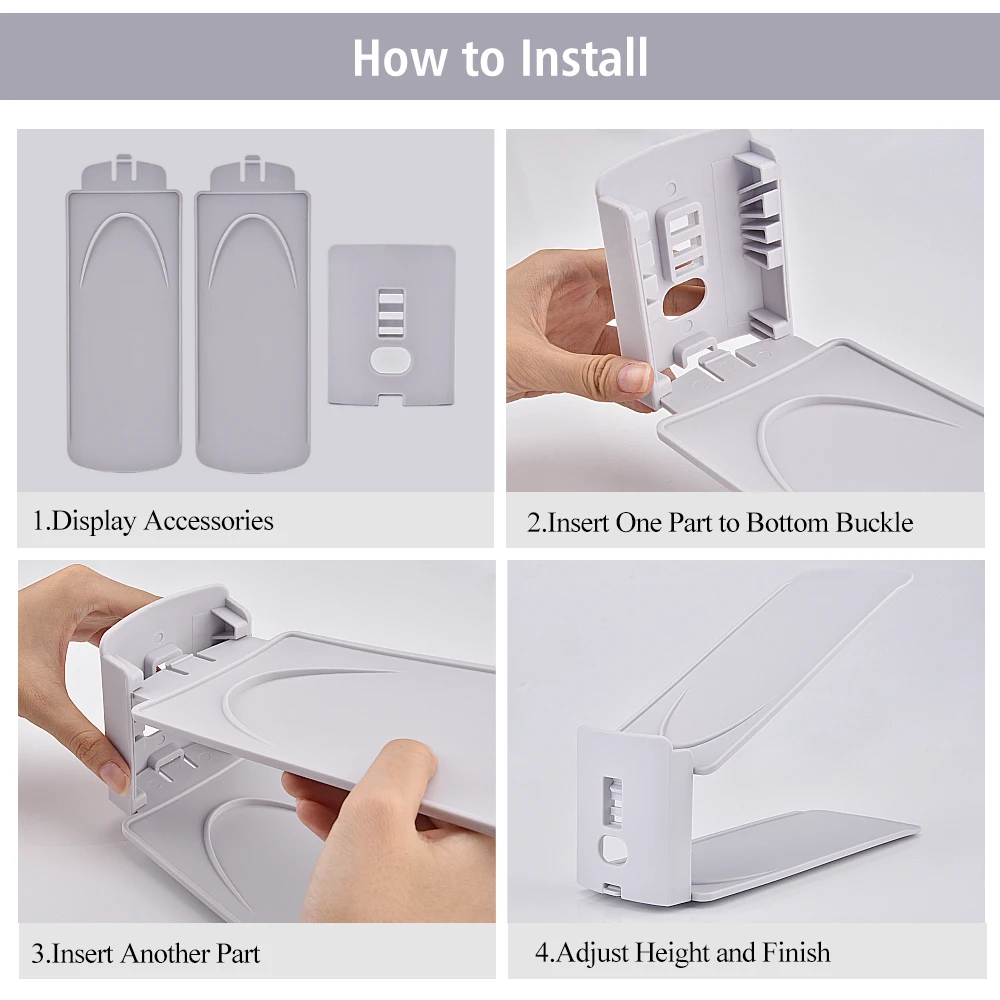 How to Install

1.Display Accessories

2.Insert One Part to Bottom Buckle

3.Insert Another Part

4.Adjust Height and Finish