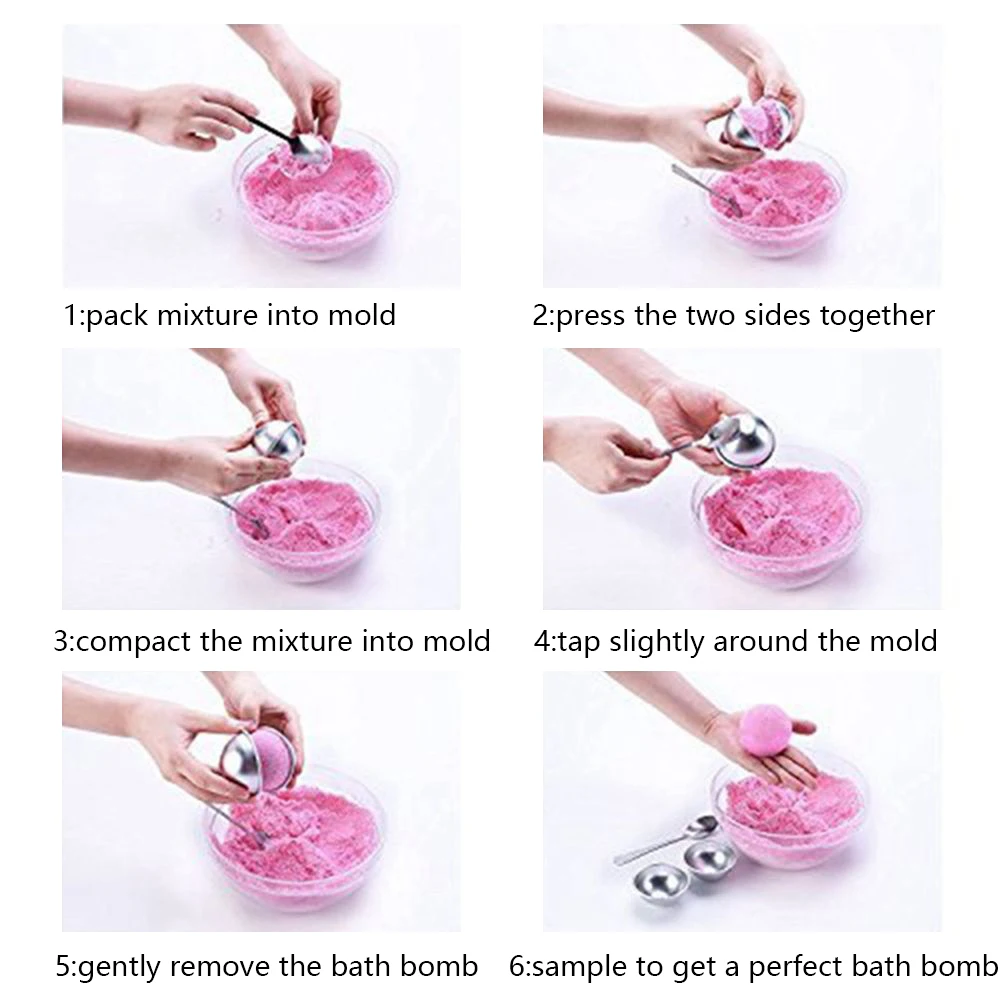 1:pack mixture into mold

2:press the two sides together

3:compact the mixture into mold

4:tap slightly around the mold

5:gently remove the bath bomb

6:sample to get a perfect bath bomb