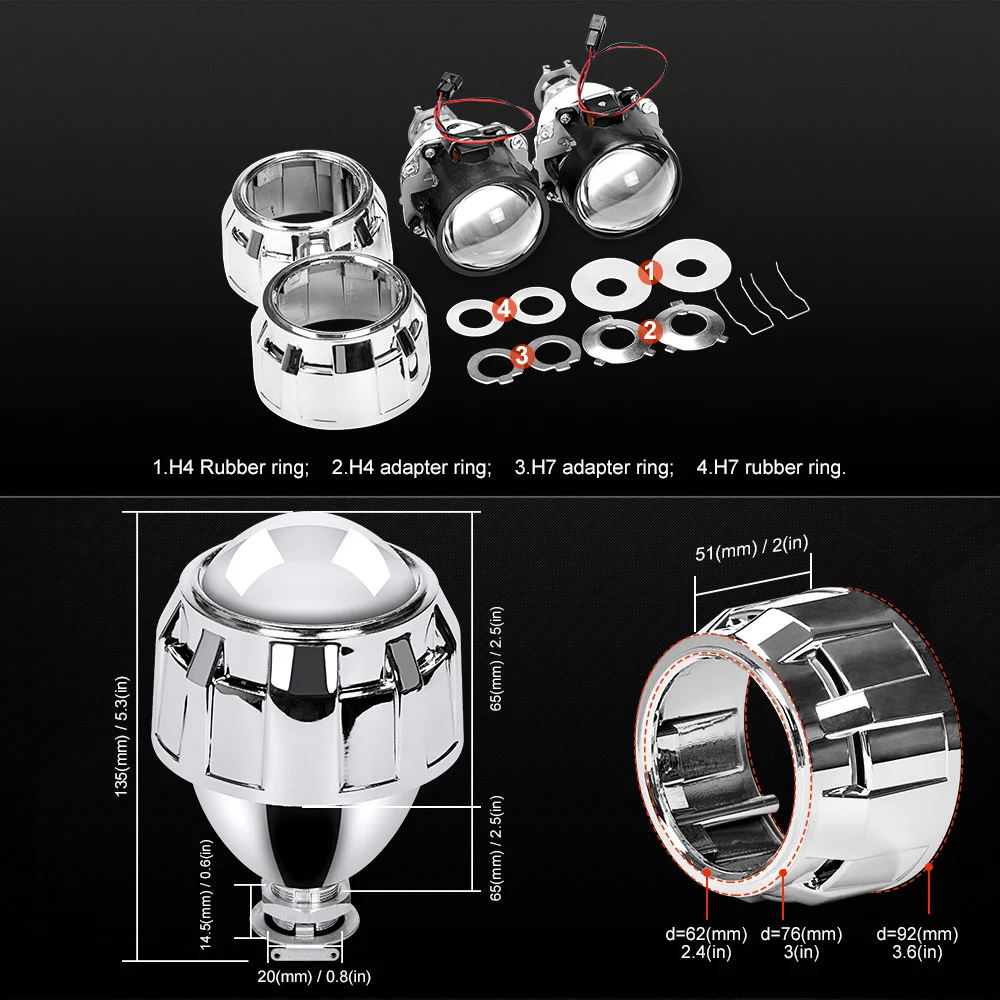 1
4
2
3

1.H4 Rubber ring; 2.H4 adapter ring; 3.H7 adapter ring; 4.H7 rubber ring.

135(mm) / 5.3(in)
65(mm) / 2.5(in)
65(mm) / 2.5(in)
14.5(mm) / 0.6(in)
20(mm) / 0.8(in)

51(mm) / 2(in)

d=62(mm)
2.4(in)
d=76(mm)
3(in)
d=92(mm)
3.6(in)