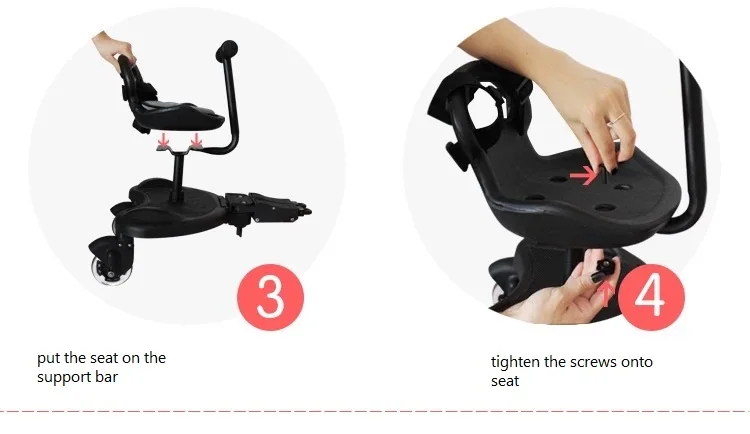 3

put the seat on the support bar

4

tighten the screws onto seat