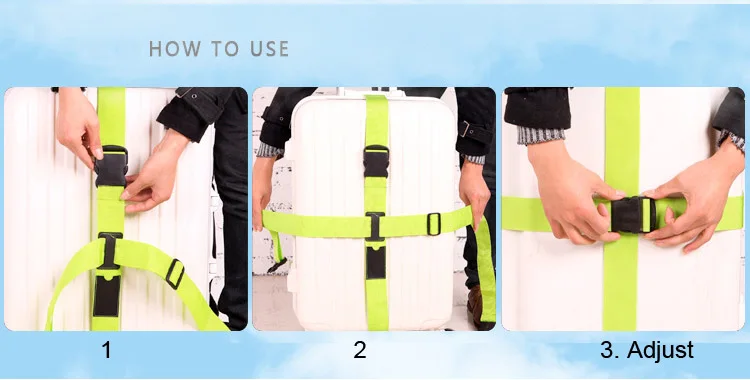 HOW TO USE

1

2

3. Adjust