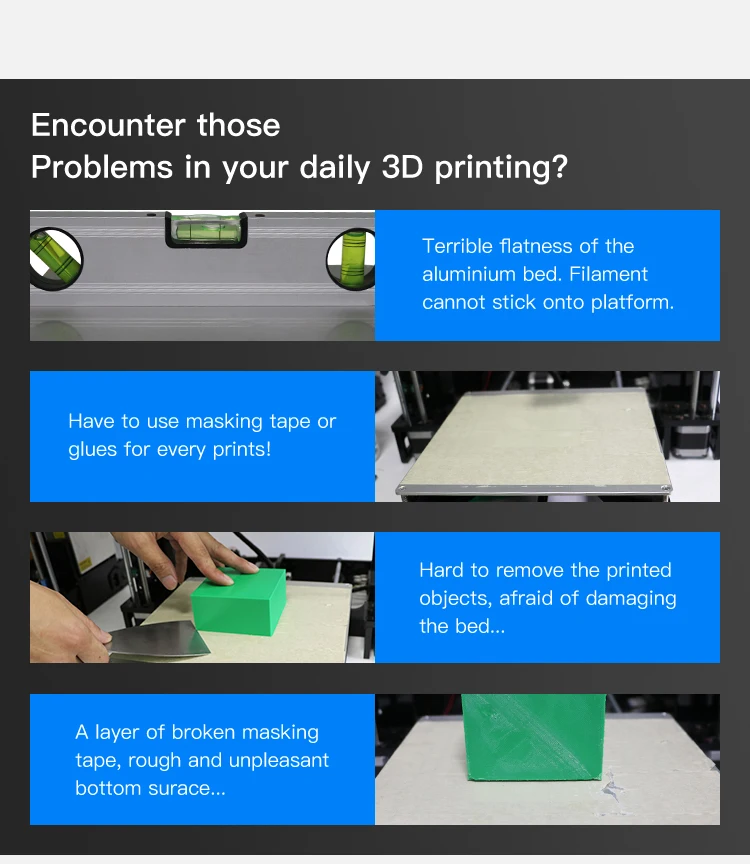 Encounter those
Problems in your daily 3D printing?

Terrible flatness of the aluminium bed. Filament cannot stick onto platform.

Have to use masking tape or glues for every prints!

Hard to remove the printed objects, afraid of damaging the bed...

A layer of broken masking tape, rough and unpleasant bottom surace...