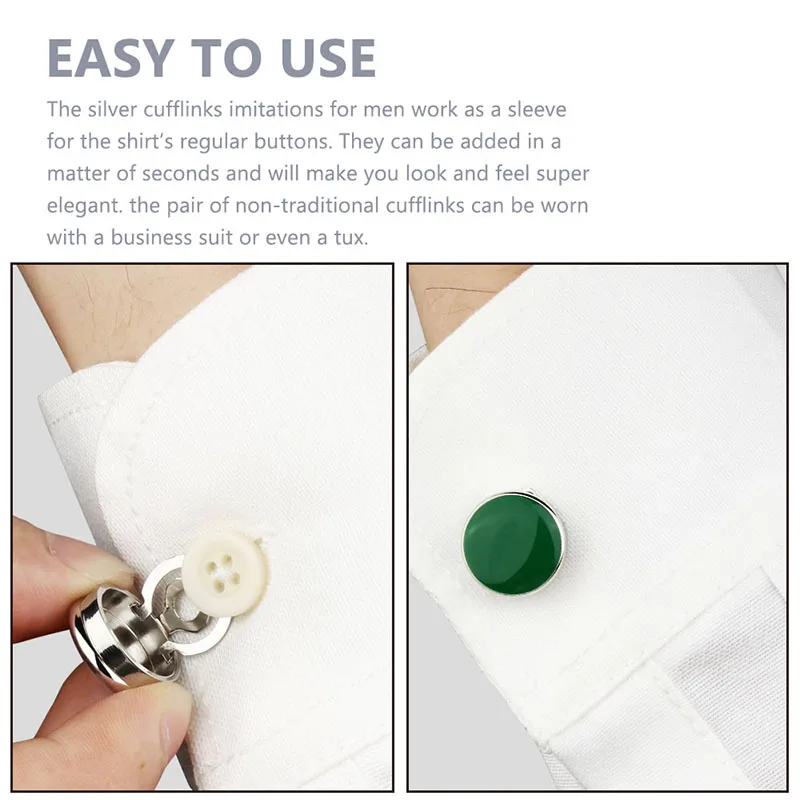 EASY TO USE

The silver cufflinks imitations for men work as a sleeve for the shirt's regular buttons. They can be added in a matter of seconds and will make you look and feel super elegant. the pair of non-traditional cufflinks can be worn with a business suit or even a tux.