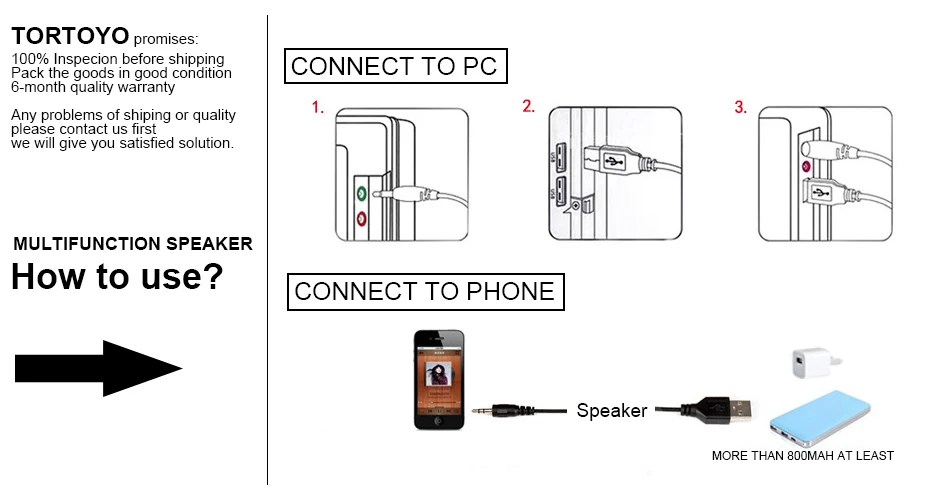 TORTOYO promises:
100% Inspecion before shipping
Pack the goods in good condition
6-month quality warranty

Any problems of shiping or quality please contact us first
we will give you satisfied solution.

MULTIFUNCTION SPEAKER
How to use?

CONNECT TO PC

1.

2.

3.

CONNECT TO PHONE

Speaker

MORE THAN 800MAH AT LEAST