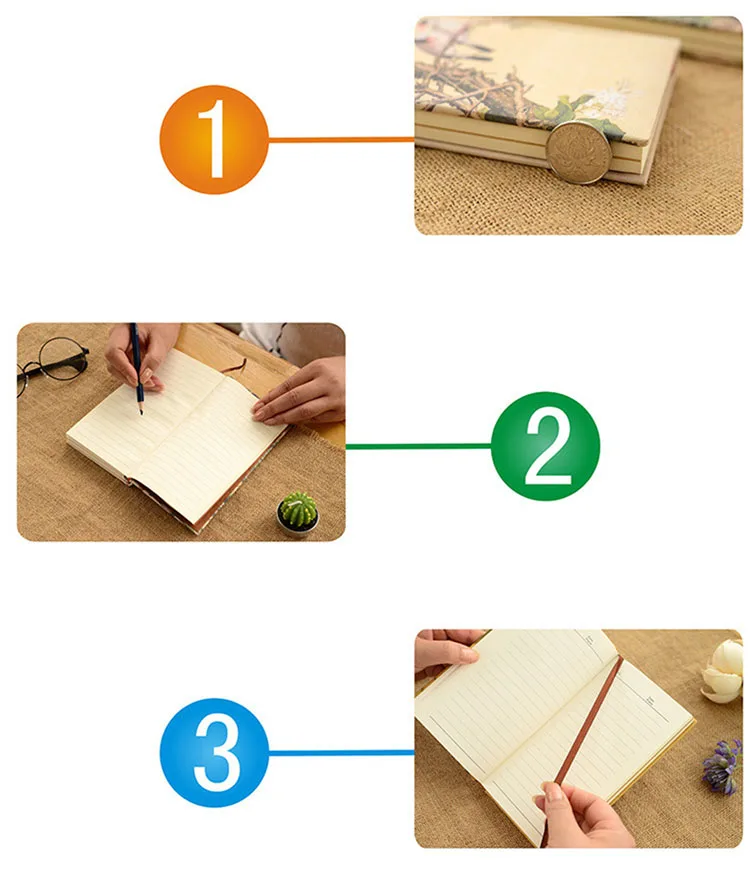 1

2

3