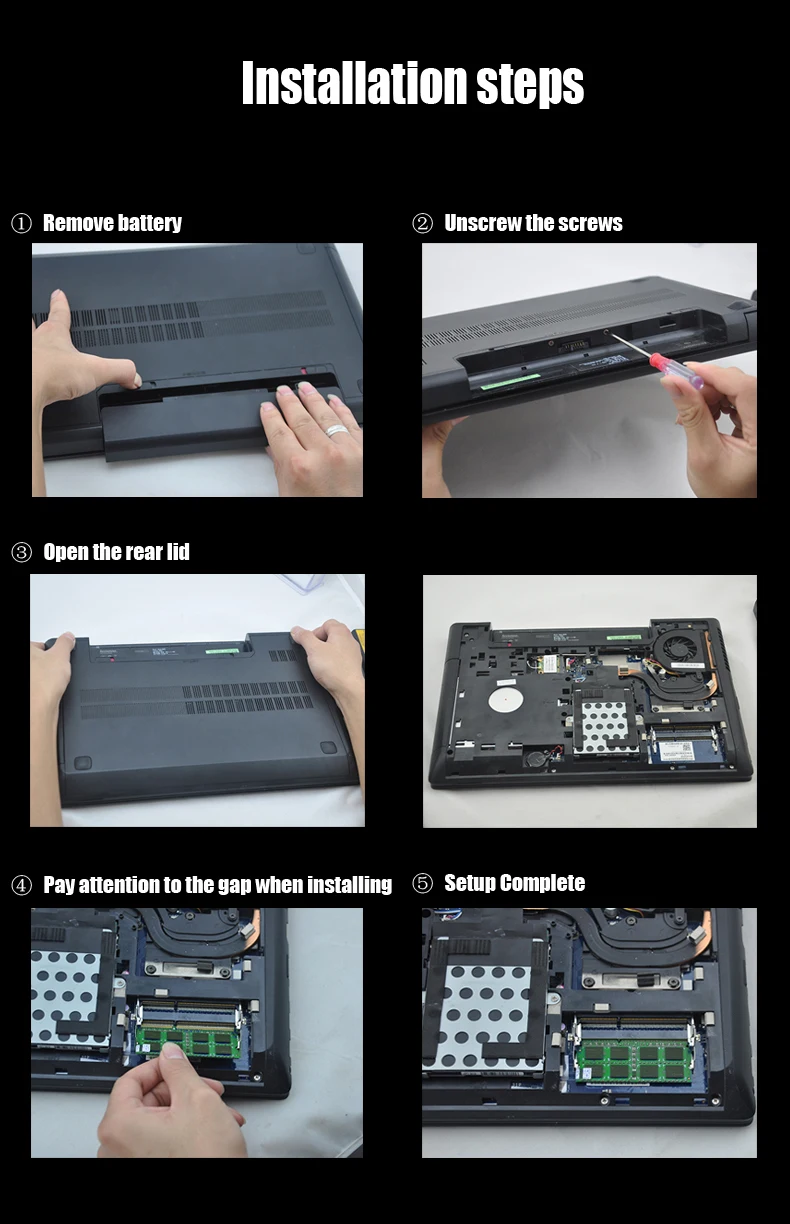 Installation steps

① Remove battery

② Unscrew the screws

③ Open the rear lid

④ Pay attention to the gap when installing

⑤ Setup Complete