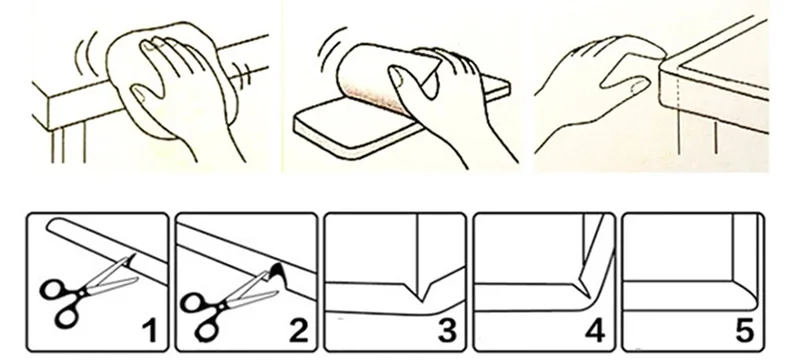 1 2 3 4 5