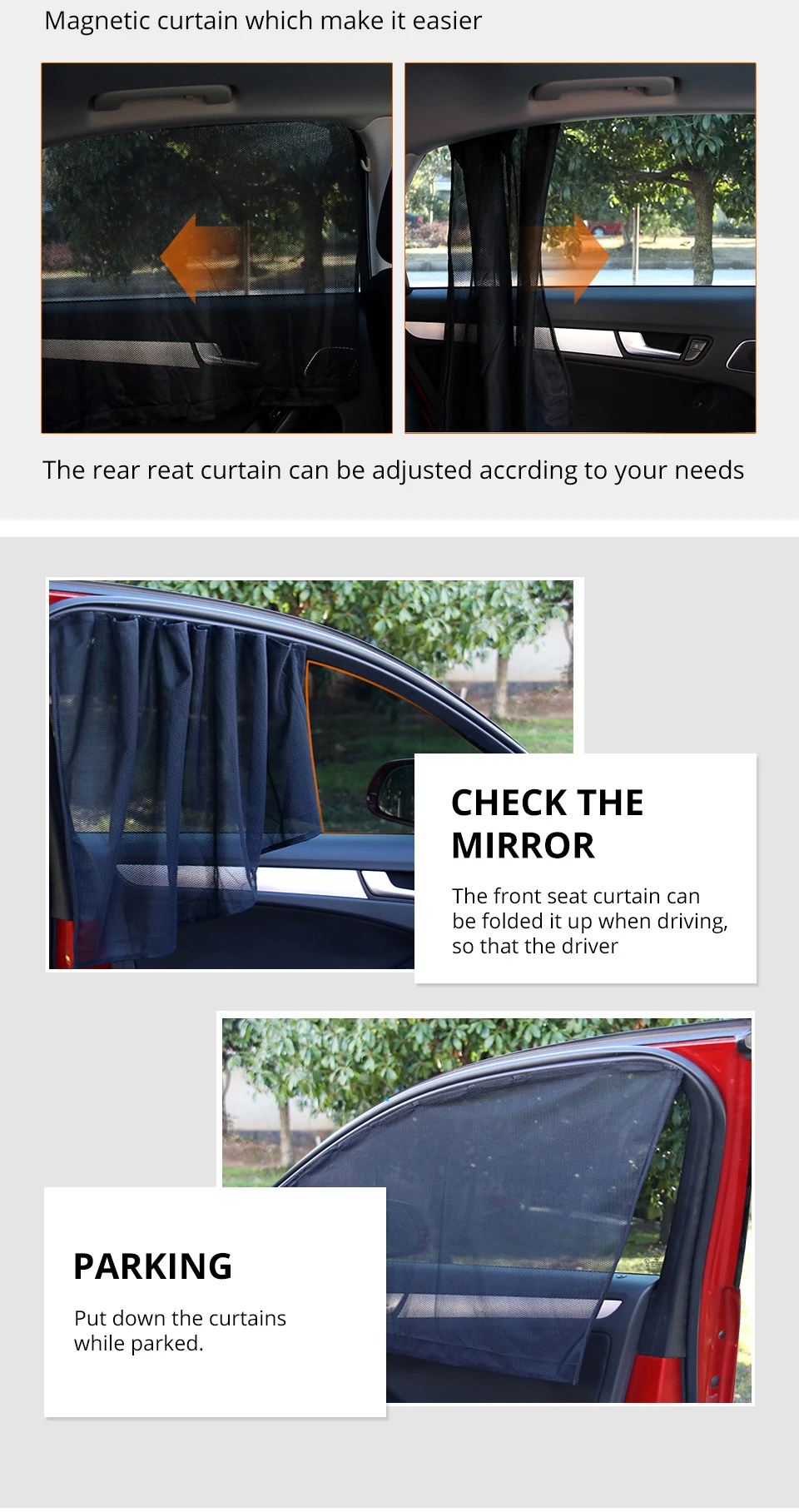 Magnetic curtain which make it easier

The rear reat curtain can be adjusted accrding to your needs

CHECK THE MIRROR

The front seat curtain can be folded it up when driving, so that the driver

PARKING

Put down the curtains while parked.