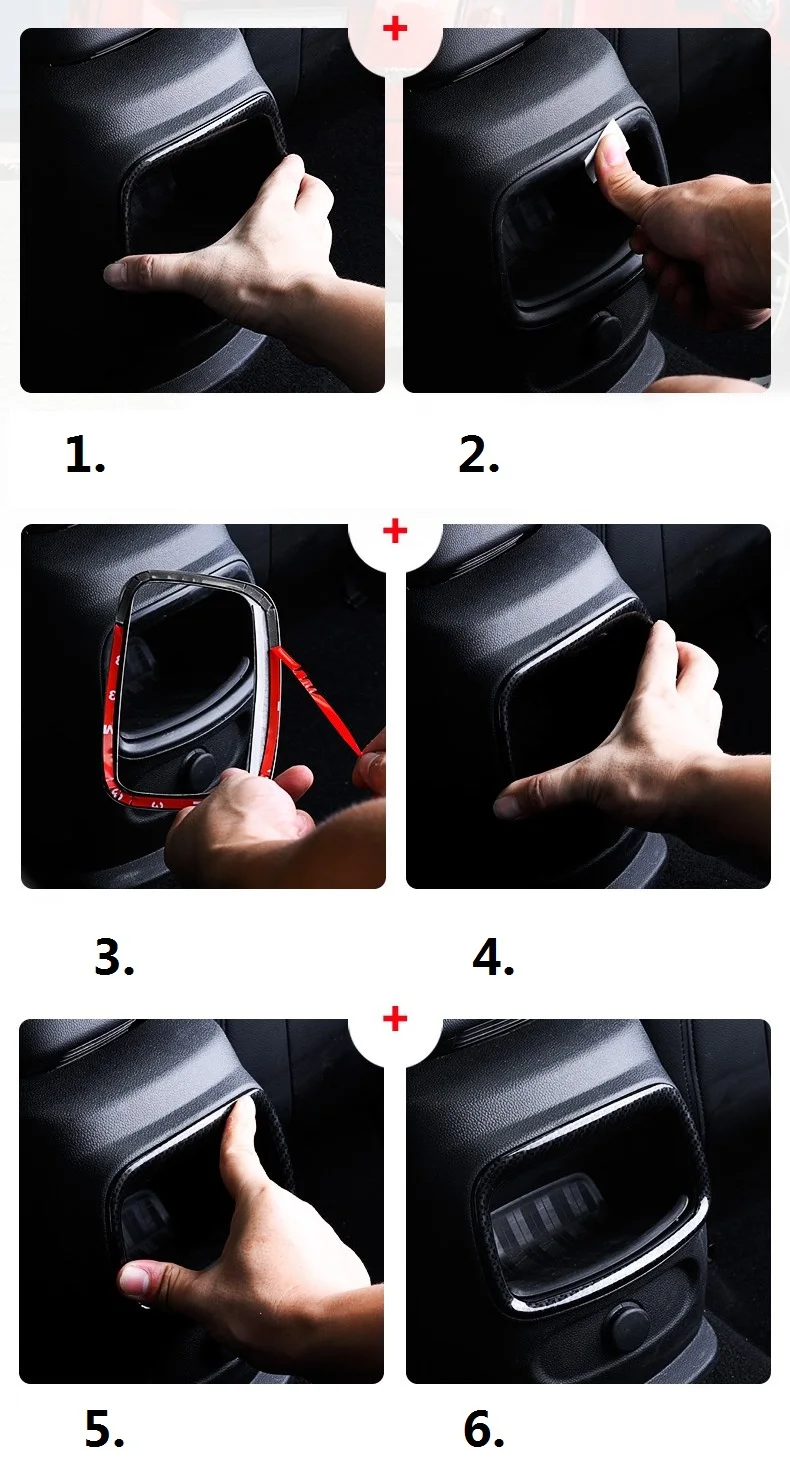 +

1.

2.

+

3.

4.

+

5.

6.