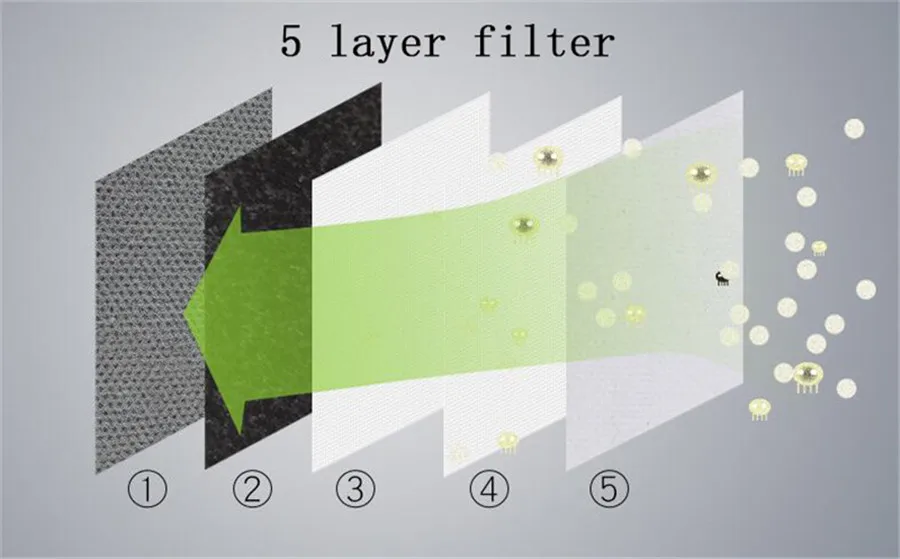 5 layer filter

① ② ③ ④ ⑤