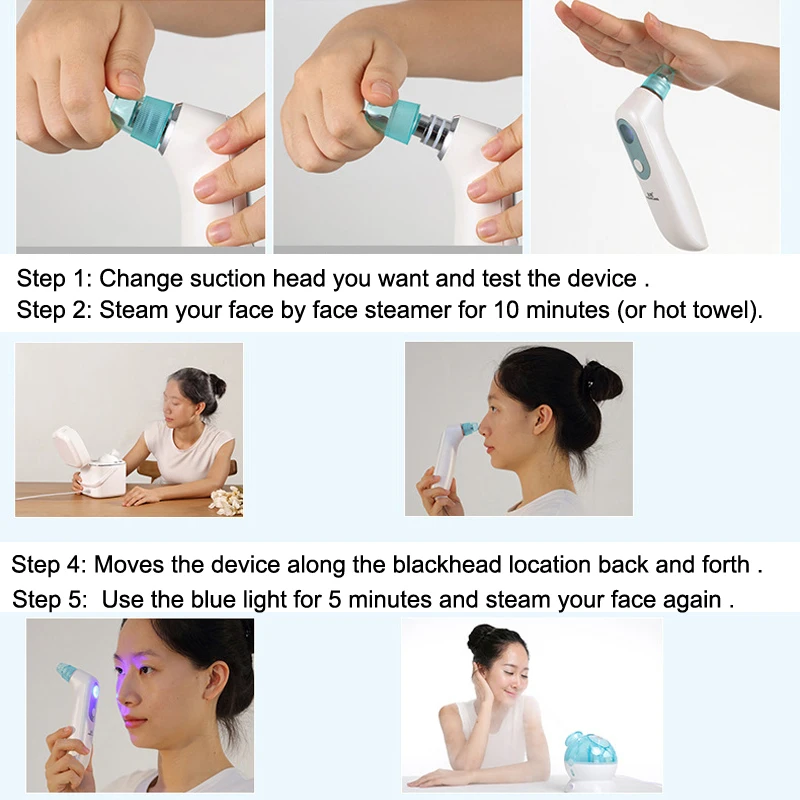 Step 1: Change suction head you want and test the device .
Step 2: Steam your face by face steamer for 10 minutes (or hot towel).

Step 4: Moves the device along the blackhead location back and forth .
Step 5: Use the blue light for 5 minutes and steam your face again .