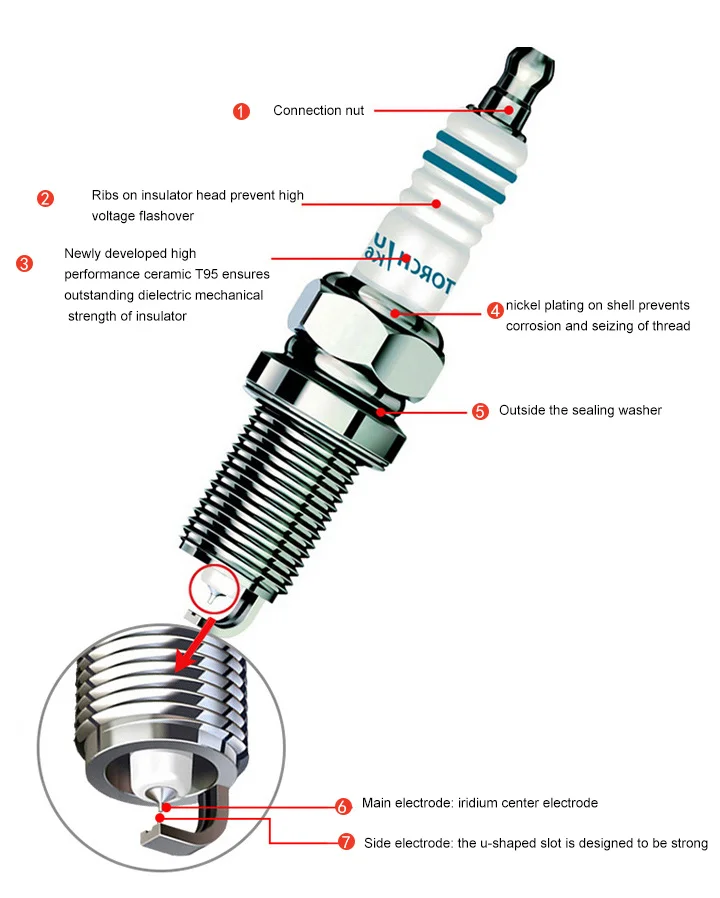 1 Connection nut

2 Ribs on insulator head prevent high voltage flashover

3 Newly developed high performance ceramic T95 ensures outstanding dielectric mechanical strength of insulator

TORCH

4 nickel plating on shell prevents corrosion and seizing of thread

5 Outside the sealing washer

6 Main electrode: iridium center electrode

7 Side electrode: the u-shaped slot is designed to be strong