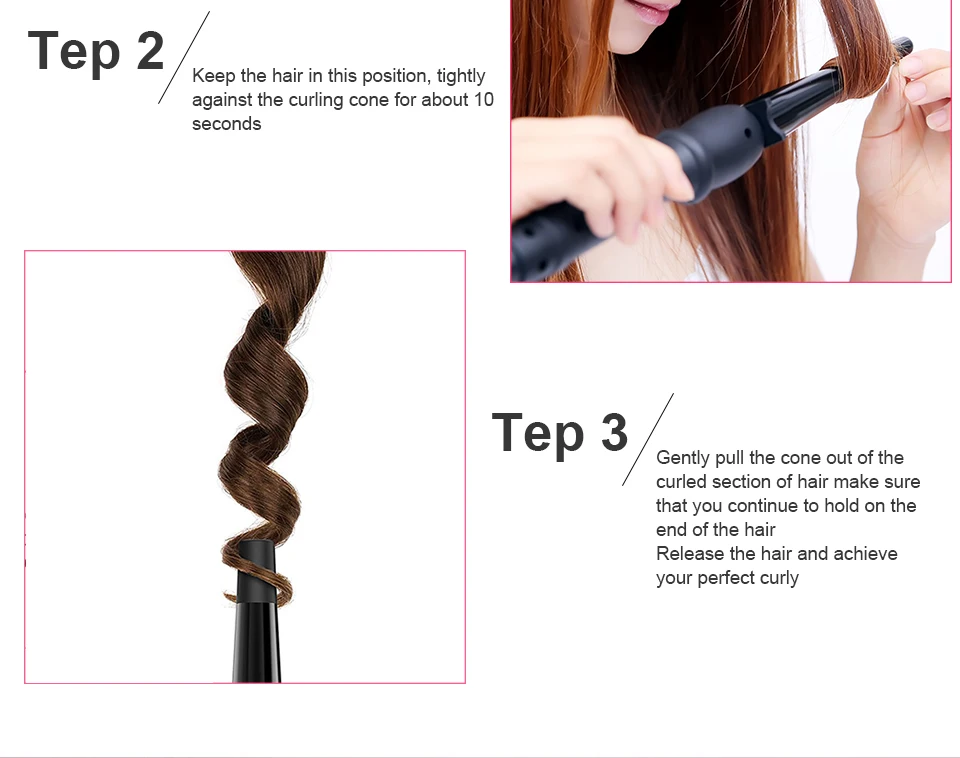 Tep 2

Keep the hair in this position, tightly against the curling cone for about 10 seconds

Tep 3

Gently pull the cone out of the curled section of hair make sure that you continue to hold on the end of the hair
Release the hair and achieve your perfect curly