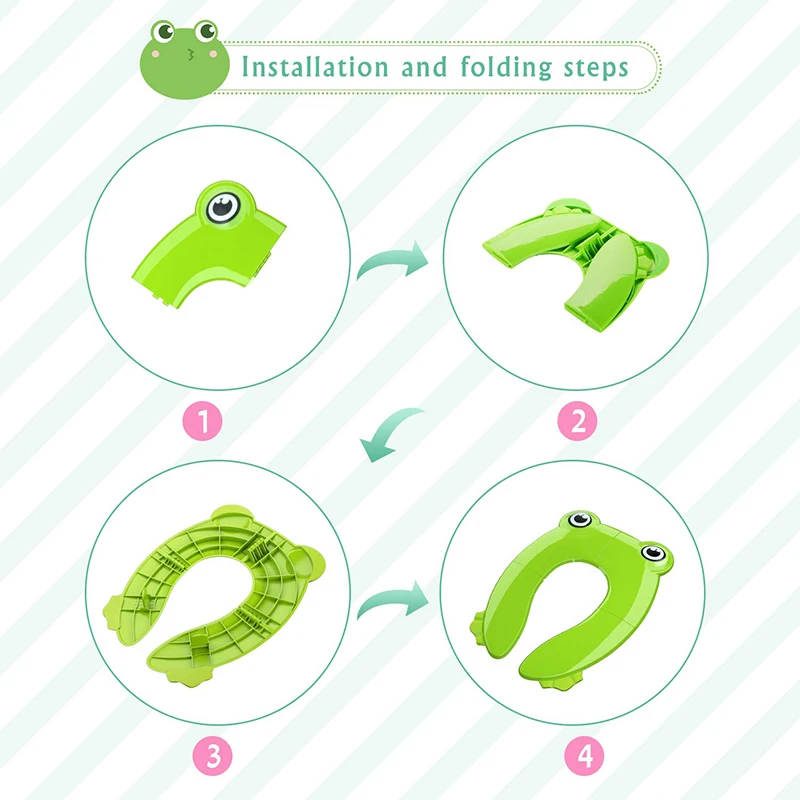 Installation and folding steps

1

2

3

4