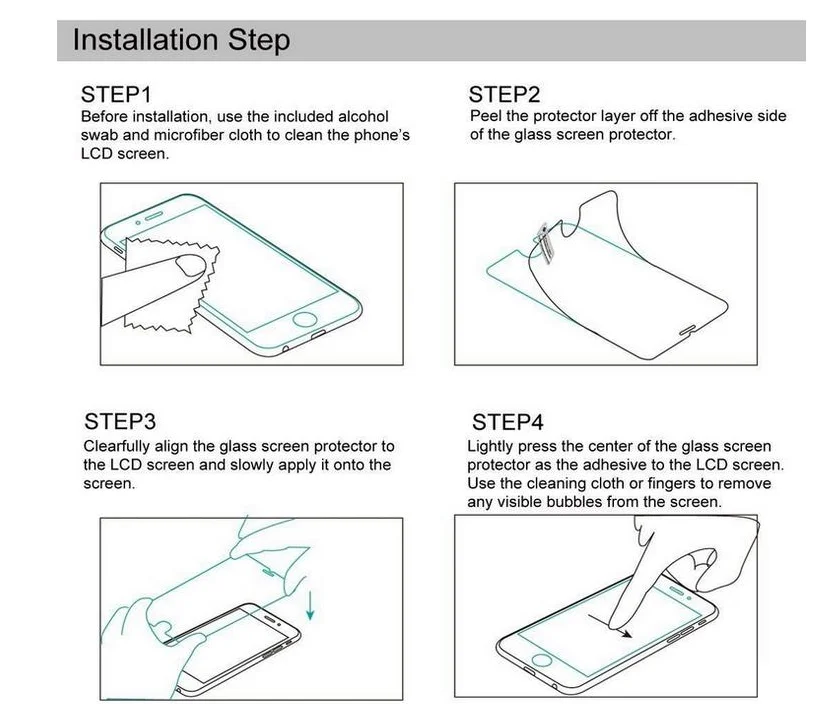 Installation Step

STEP1
Before installation, use the included alcohol swab and microfiber cloth to clean the phone's LCD screen.

STEP2
Peel the protector layer off the adhesive side of the glass screen protector.

STEP3
Clearfully align the glass screen protector to the LCD screen and slowly apply it onto the screen.

STEP4
Lightly press the center of the glass screen protector as the adhesive to the LCD screen. Use the cleaning cloth or fingers to remove any visible bubbles from the screen.