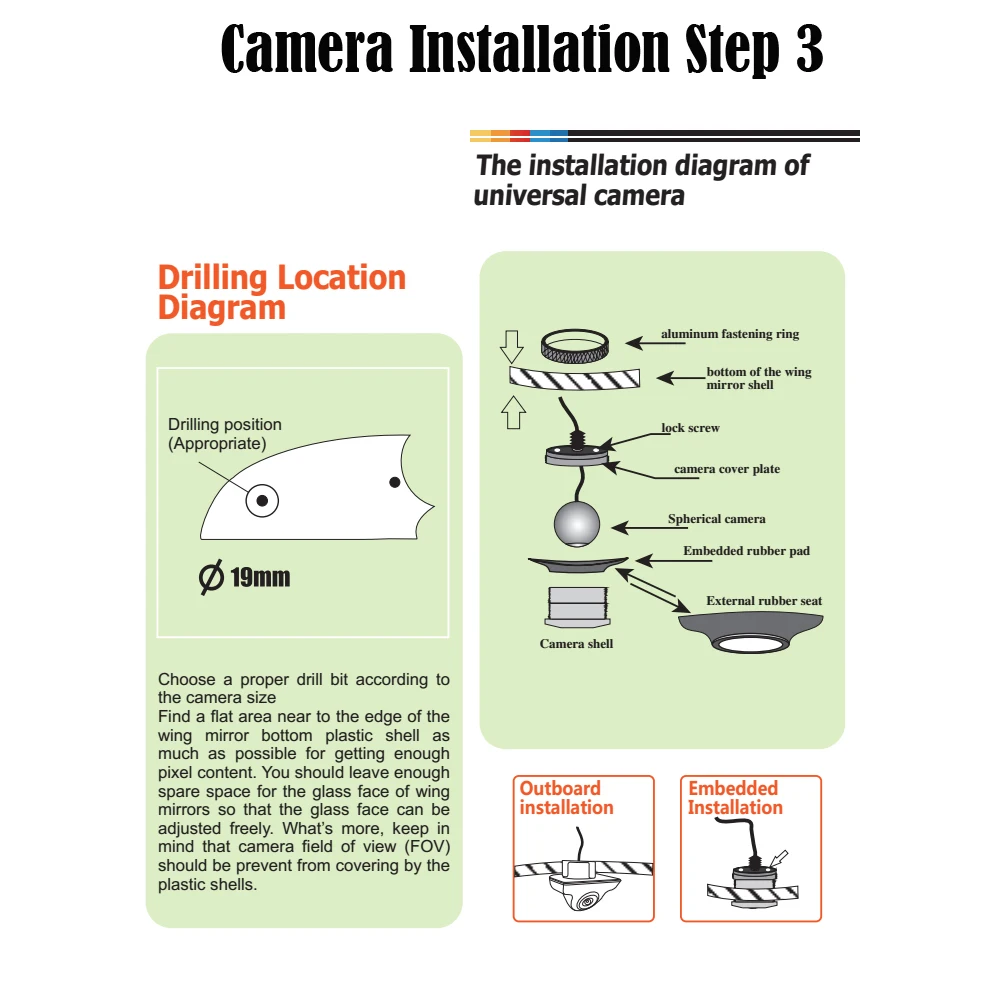 Camera Installation Step 3

The installation diagram of universal camera

Drilling Location Diagram

Drilling position (Appropriate)

$\varnothing$ 19mm

Choose a proper drill bit according to the camera size
Find a flat area near to the edge of the wing mirror bottom plastic shell as much as possible for getting enough pixel content. You should leave enough spare space for the glass face of wing mirrors so that the glass face can be adjusted freely. What's more, keep in mind that camera field of view (FOV) should be prevent from covering by the plastic shells.

aluminum fastening ring
bottom of the wing mirror shell
lock screw
camera cover plate
Spherical camera
Embedded rubber pad
External rubber seat
Camera shell

Outboard installation

Embedded Installation