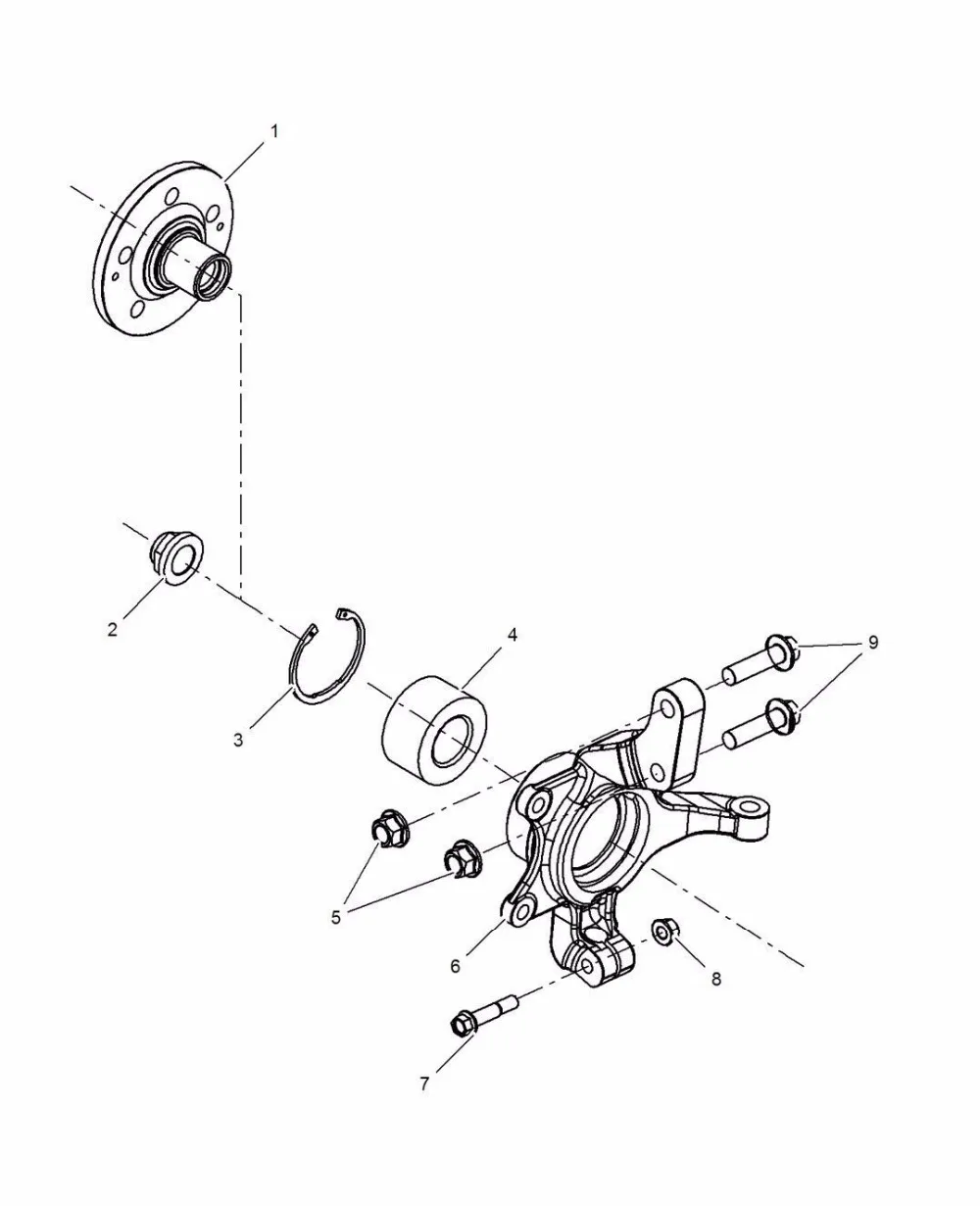 1
2
3
4
9
5
6
8
7