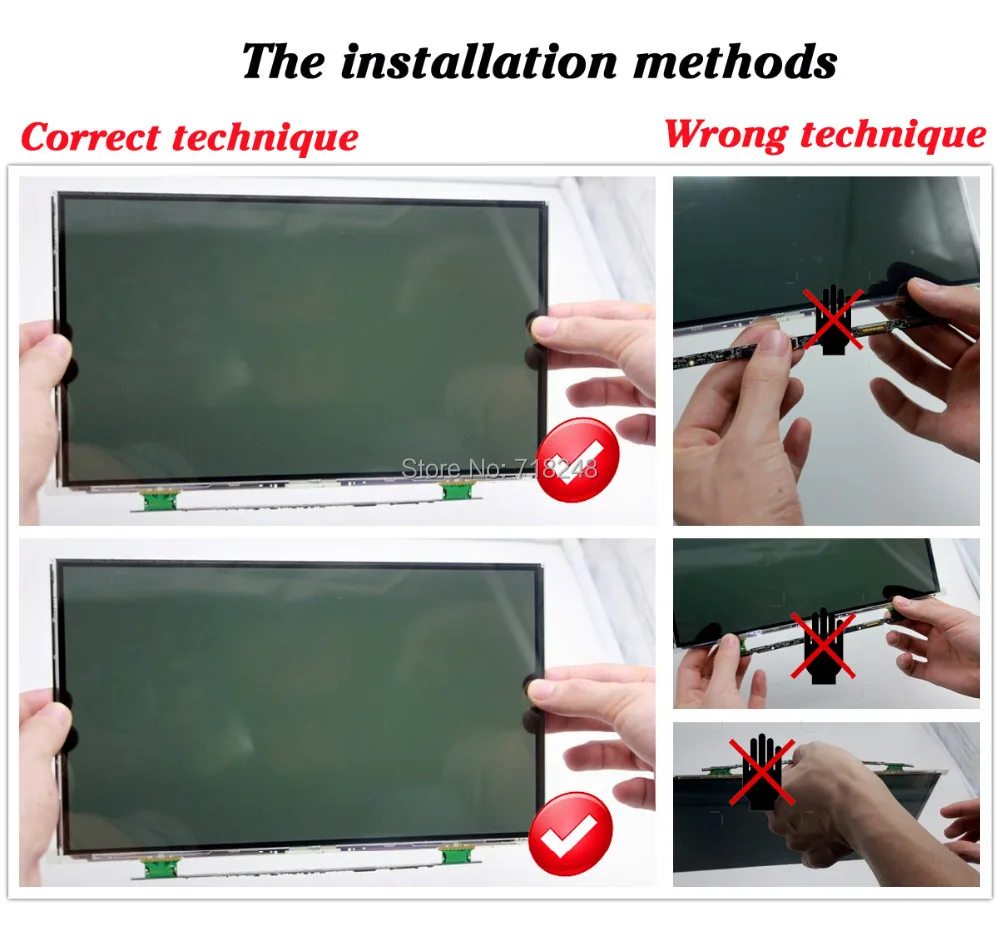 The installation methods

Correct technique

Wrong technique

Store No: 718248