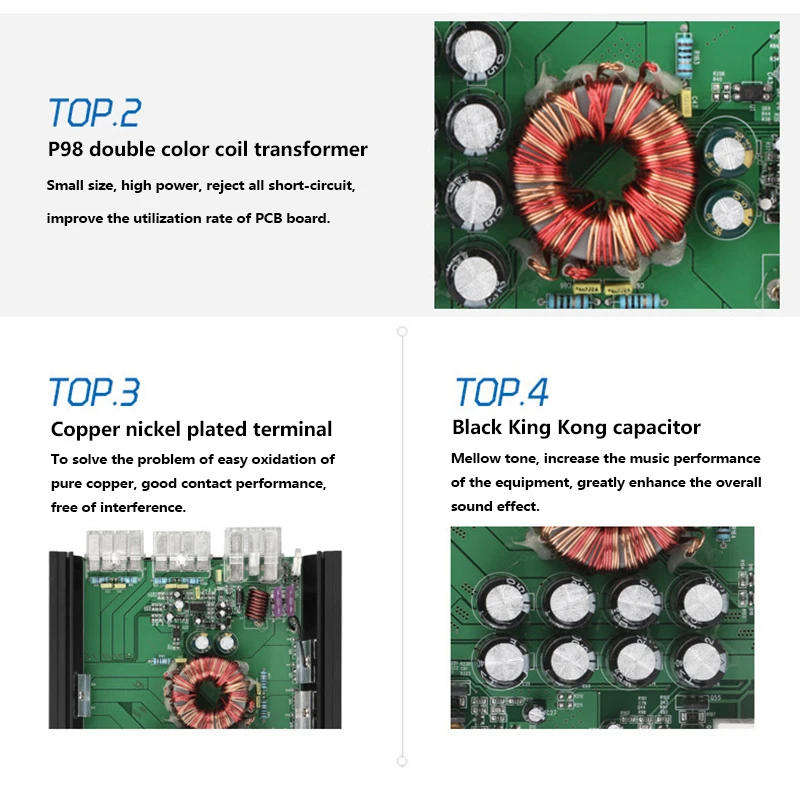 TOP.2

P98 double color coil transformer

Small size, high power, reject all short-circuit, improve the utilization rate of PCB board.

TOP.3

Copper nickel plated terminal

To solve the problem of easy oxidation of pure copper, good contact performance, free of interference.

TOP.4

Black King Kong capacitor

Mellow tone, increase the music performance of the equipment, greatly enhance the overall sound effect.