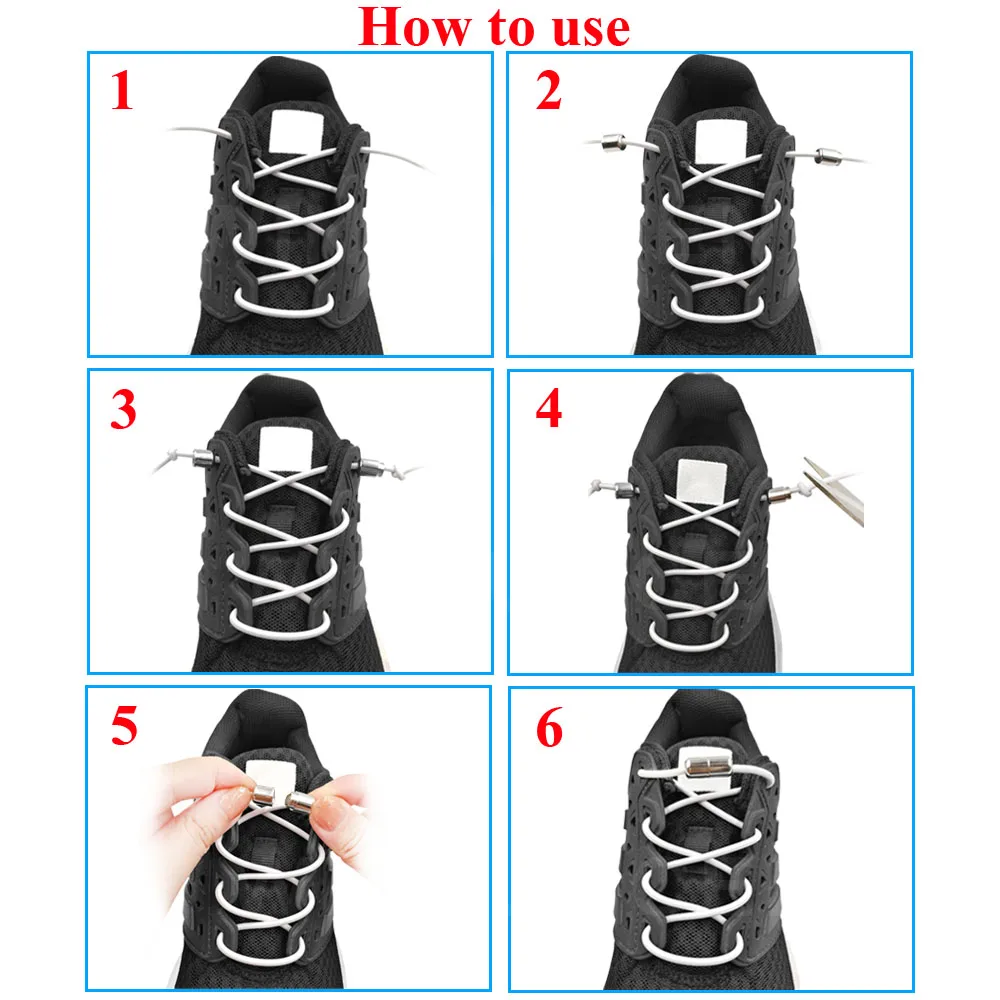 How to use

1

2

3

4

5

6