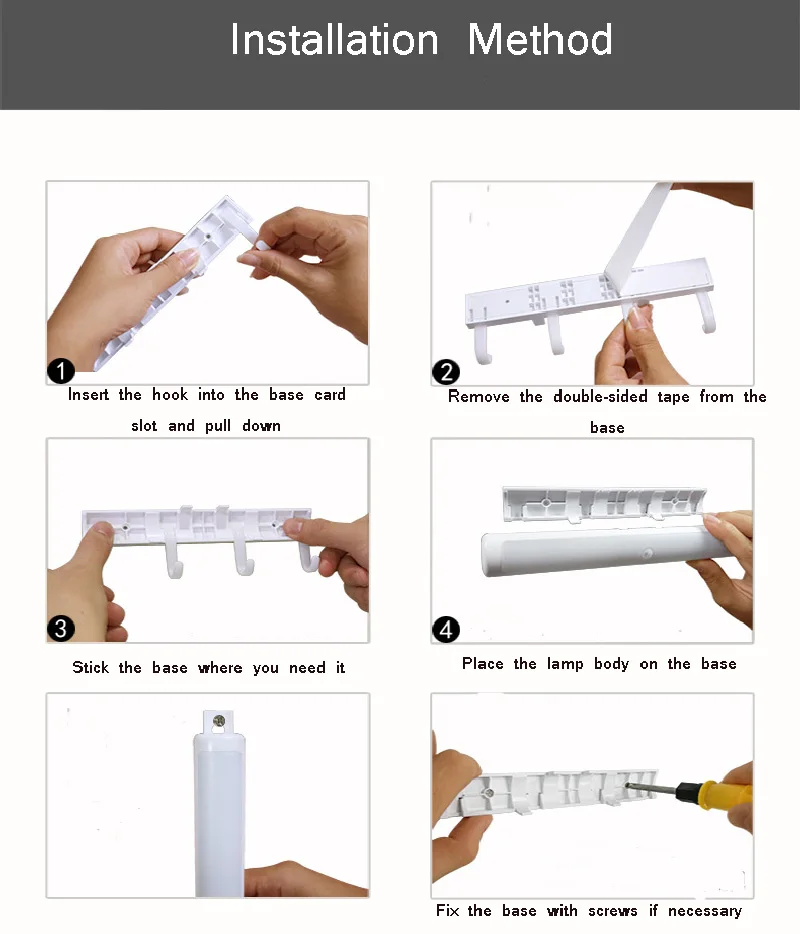 Installation Method

1
Insert the hook into the base card slot and pull down

2
Remove the double-sided tape from the base

3
Stick the base where you need it

4
Place the lamp body on the base

Fix the base with screws if necessary