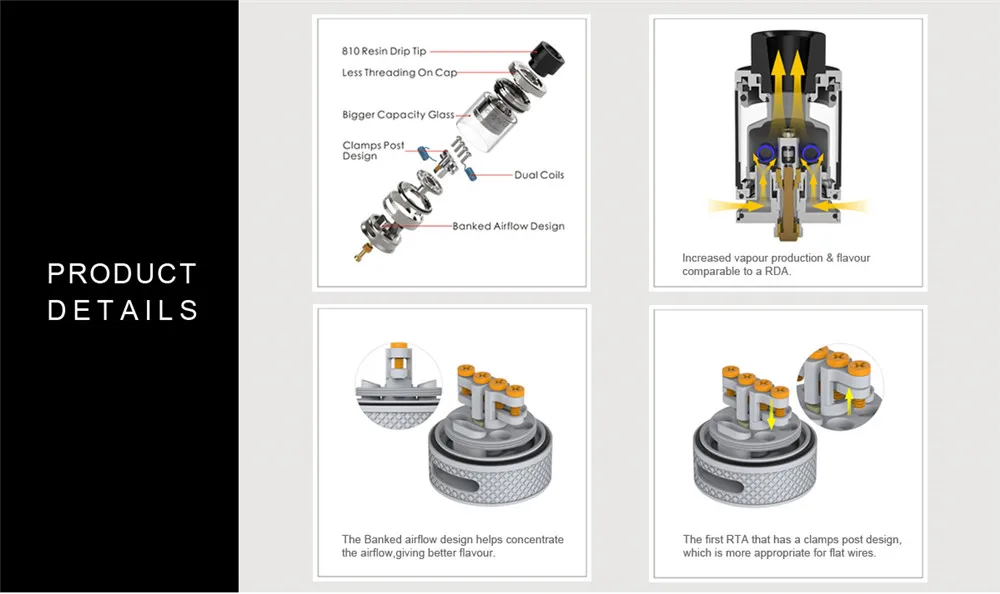 PRODUCT DETAILS

810 Resin Drip Tip
Less Threading On Cap
Bigger Capacity Glass
Clamps Post Design
Dual Coils
Banked Airflow Design

Increased vapour production & flavour comparable to a RDA.

The Banked airflow design helps concentrate the airflow,giving better flavour.

The first RTA that has a clamps post design, which is more appropriate for flat wires.