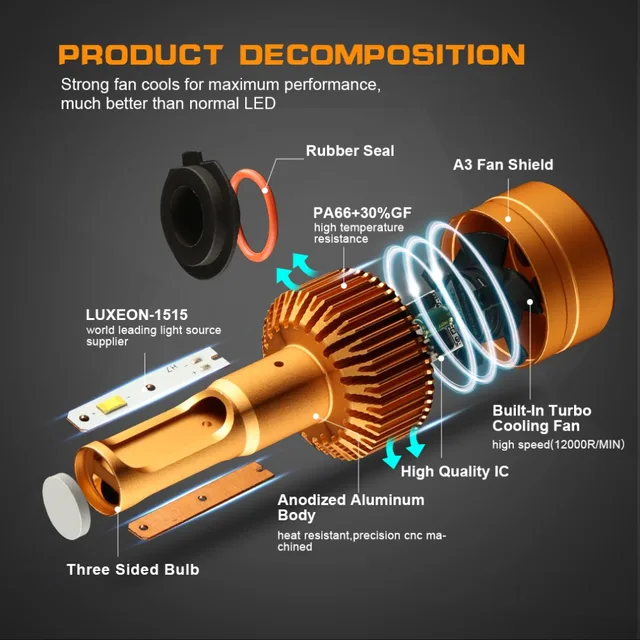 PRODUCT DECOMPOSITION

Strong fan cools for maximum performance, much better than normal LED

Rubber Seal

A3 Fan Shield

PA66+30%GF
high temperature resistance

LUXEON-1515
world leading light source supplier

H7

Built-In Turbo Cooling Fan
high speed(12000R/MIN)

High Quality IC

Anodized Aluminum Body
heat resistant,precision cnc machined

Three Sided Bulb