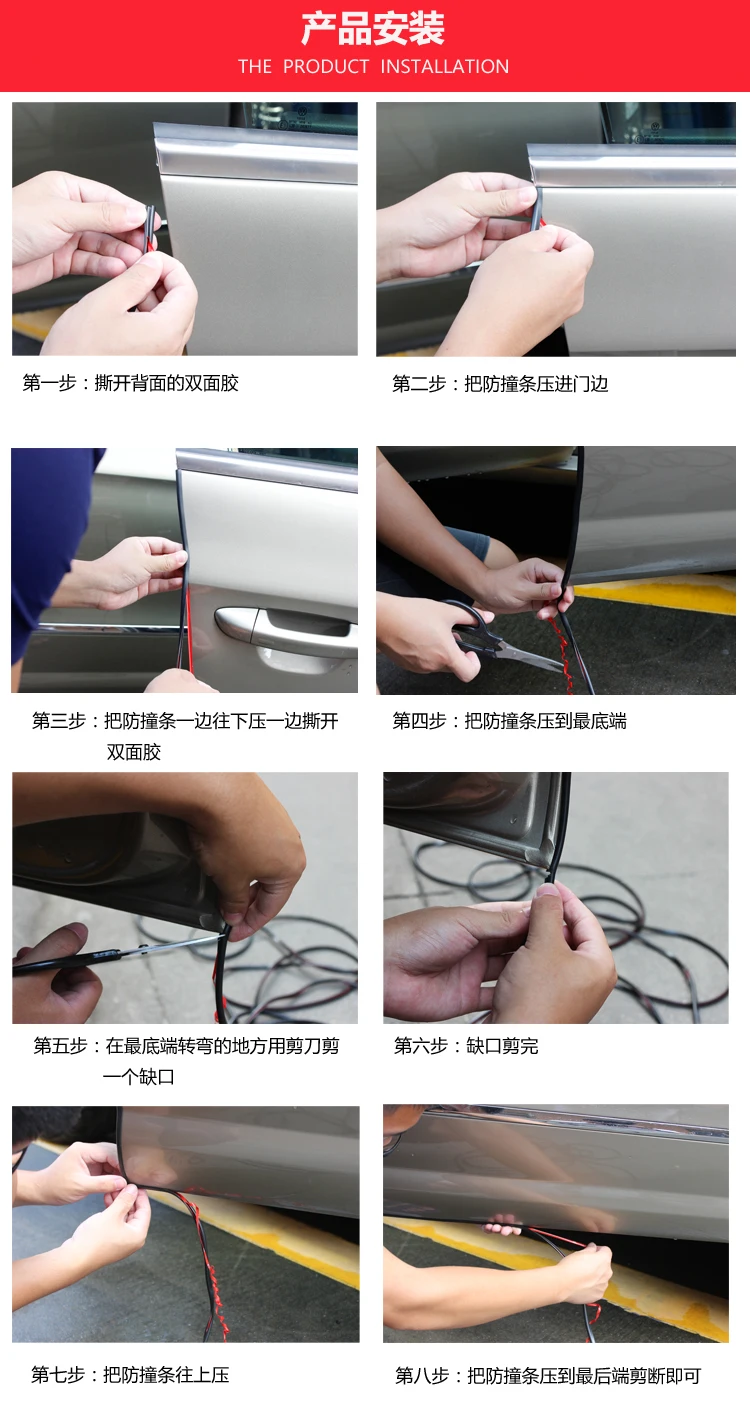 产品安装
THE PRODUCT INSTALLATION

第一步：撕开背面的双面胶

第二步：把防撞条压进门边

第三步：把防撞条一边往下压一边撕开双面胶

第四步：把防撞条压到最底端

第五步：在最底端转弯的地方用剪刀剪一个缺口

第六步：缺口剪完

第七步：把防撞条往上压

第八步：把防撞条压到最后端剪断即可