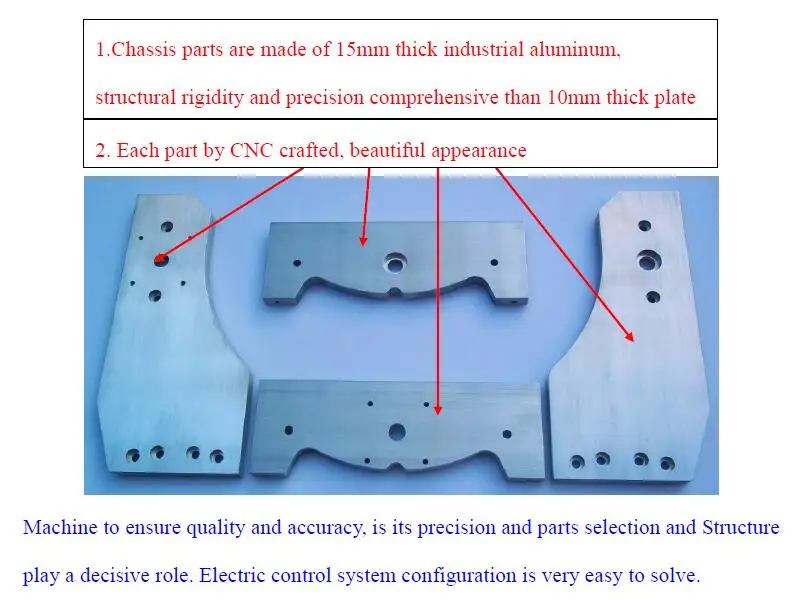 1.Chassis parts are made of 15mm thick industrial aluminum, structural rigidity and precision comprehensive than 10mm thick plate

2. Each part by CNC crafted, beautiful appearance

Machine to ensure quality and accuracy, is its precision and parts selection and Structure play a decisive role. Electric control system configuration is very easy to solve.