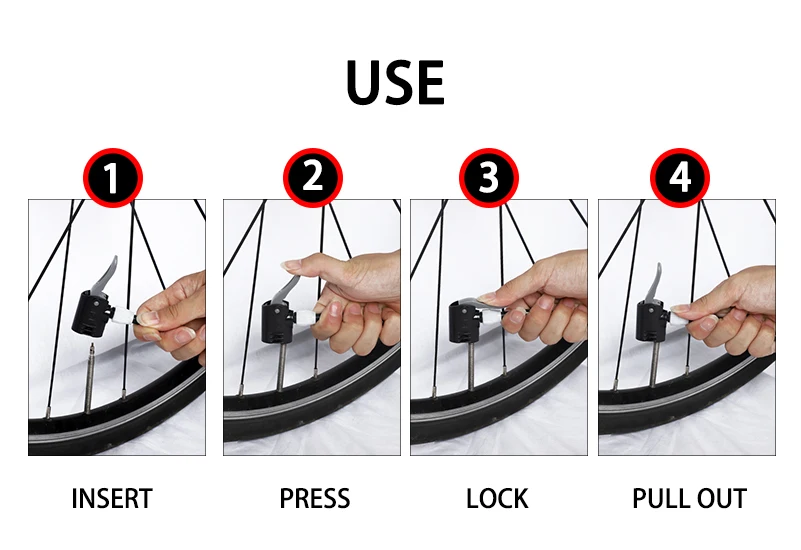 USE

1

2

3

4

INSERT

PRESS

LOCK

PULL OUT