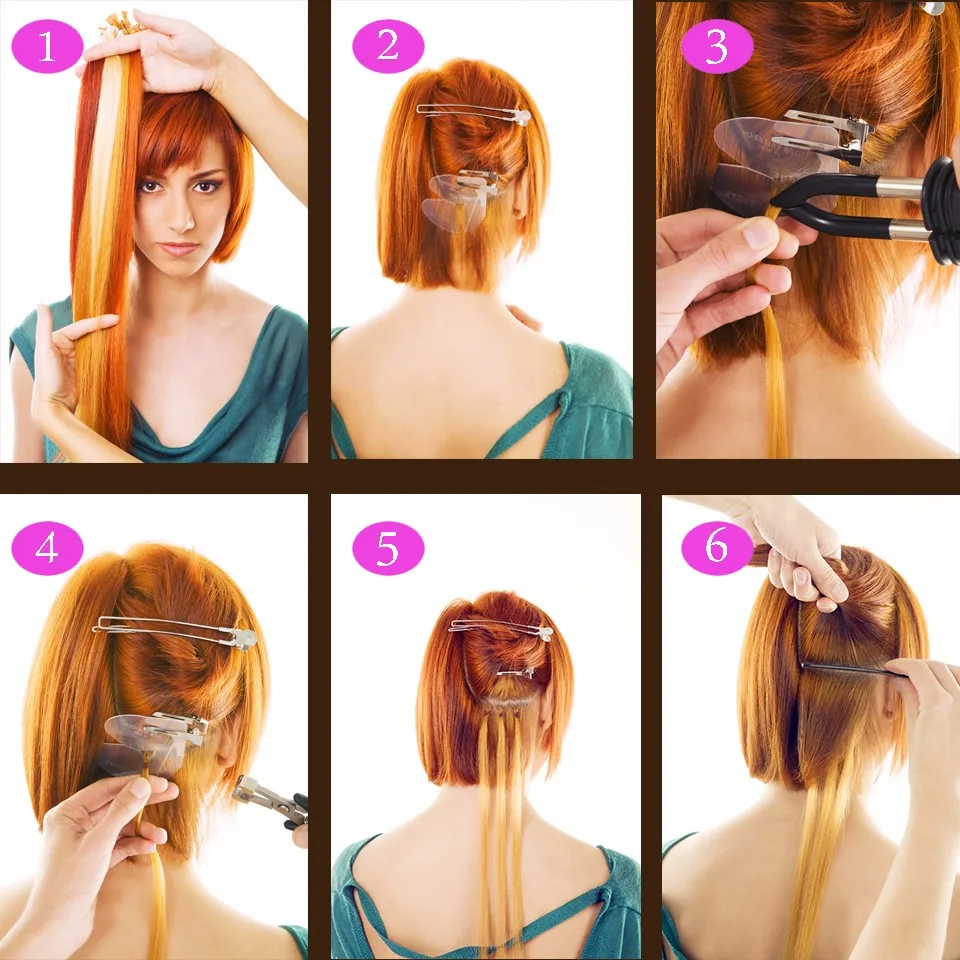 1
2
3
4
5
6