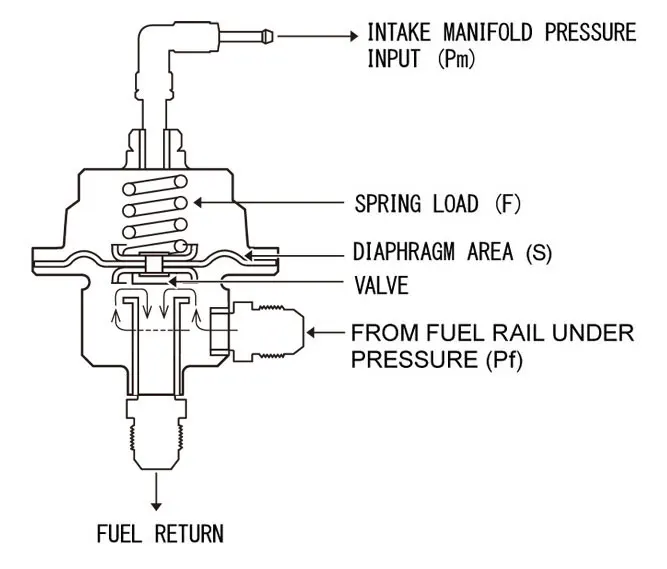 INTAKE MANIFOLD PRESSURE INPUT (Pm)

SPRING LOAD (F)

DIAPHRAGM AREA (S)

VALVE

FROM FUEL RAIL UNDER PRESSURE (Pf)

FUEL RETURN