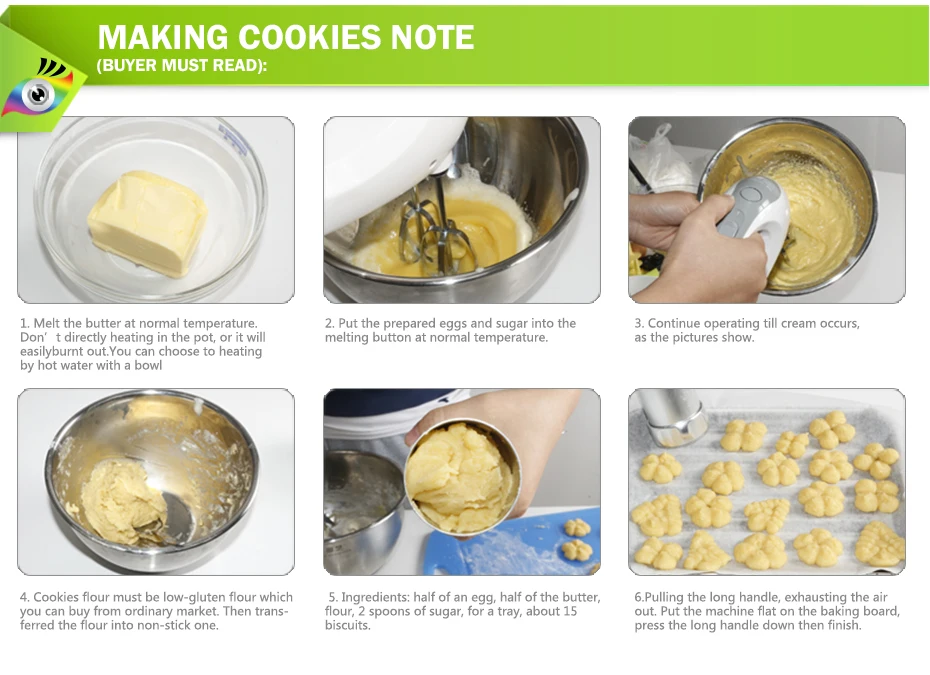 MAKING COOKIES NOTE
(BUYER MUST READ):

1. Melt the butter at normal temperature. Don' t directly heating in the pot, or it will easilyburnt out.You can choose to heating by hot water with a bowl

2. Put the prepared eggs and sugar into the melting button at normal temperature.

3. Continue operating till cream occurs, as the pictures show.

4. Cookies flour must be low-gluten flour which you can buy from ordinary market. Then transferred the flour into non-stick one.

5. Ingredients: half of an egg, half of the butter, flour, 2 spoons of sugar, for a tray, about 15 biscuits.

6.Pulling the long handle, exhausting the air out. Put the machine flat on the baking board, press the long handle down then finish.