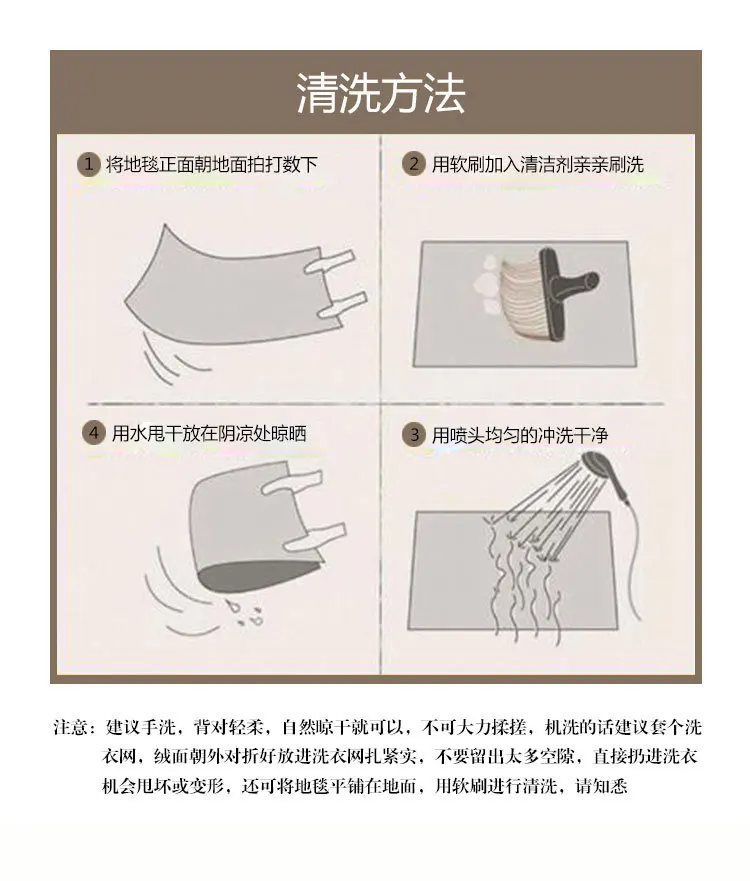 清洗方法

1 将地毯正面朝地面拍打数下

2 用软刷加入清洁剂亲亲刷洗

4 用水甩干放在阴凉处晾晒

3 用喷头均匀的冲洗干净

注意：建议手洗，背对轻柔，自然晾干就可以，不可大力揉搓，机洗的话建议套个洗衣网，绒面朝外对折好放进洗衣网扎紧实，不要留出太多空隙，直接扔进洗衣机会甩坏或变形，还可将地毯平铺在地面，用软刷进行清洗，请知悉