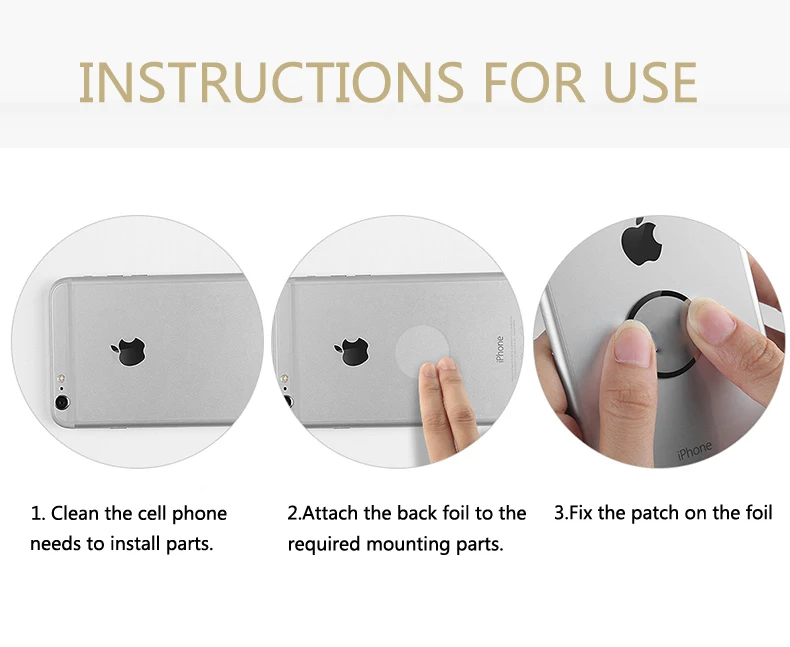 INSTRUCTIONS FOR USE

iPhone

iPhone

1. Clean the cell phone needs to install parts.

2.Attach the back foil to the required mounting parts.

3.Fix the patch on the foil