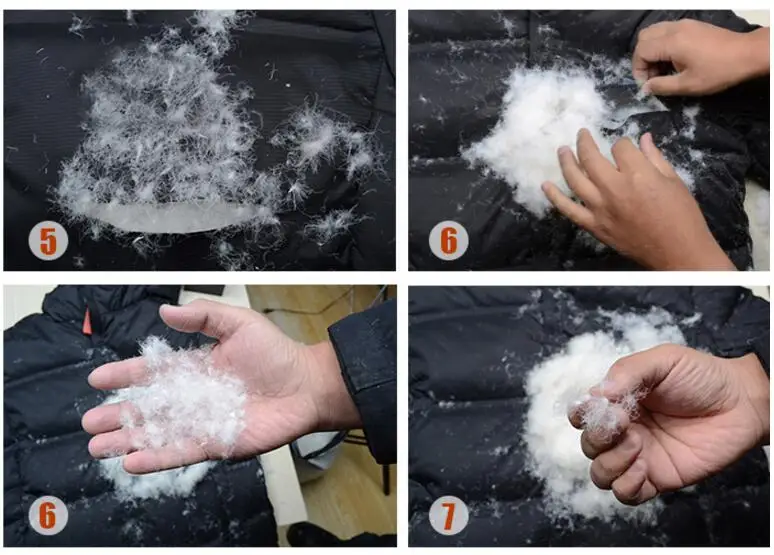 5

6

6

7