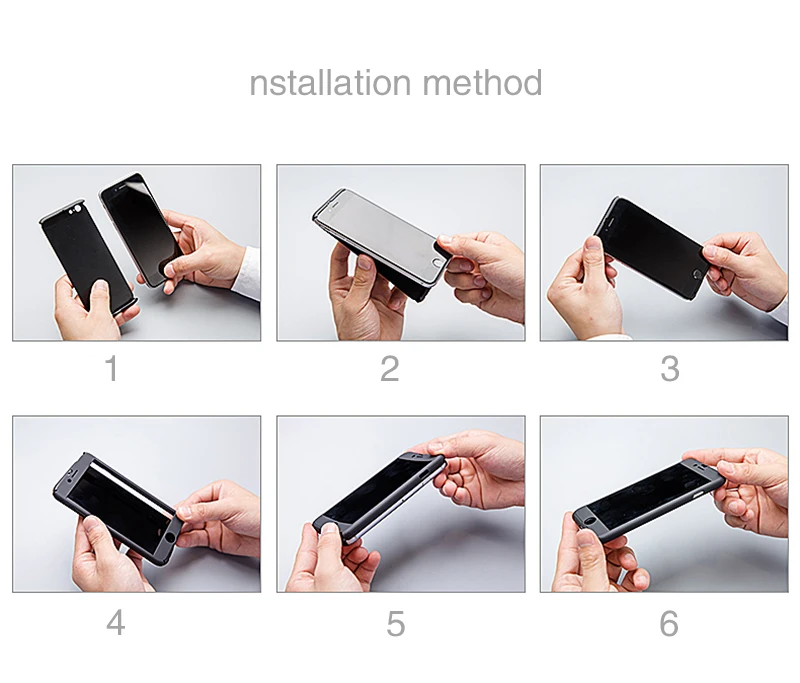 nstallation method

1

2

3

4

5

6