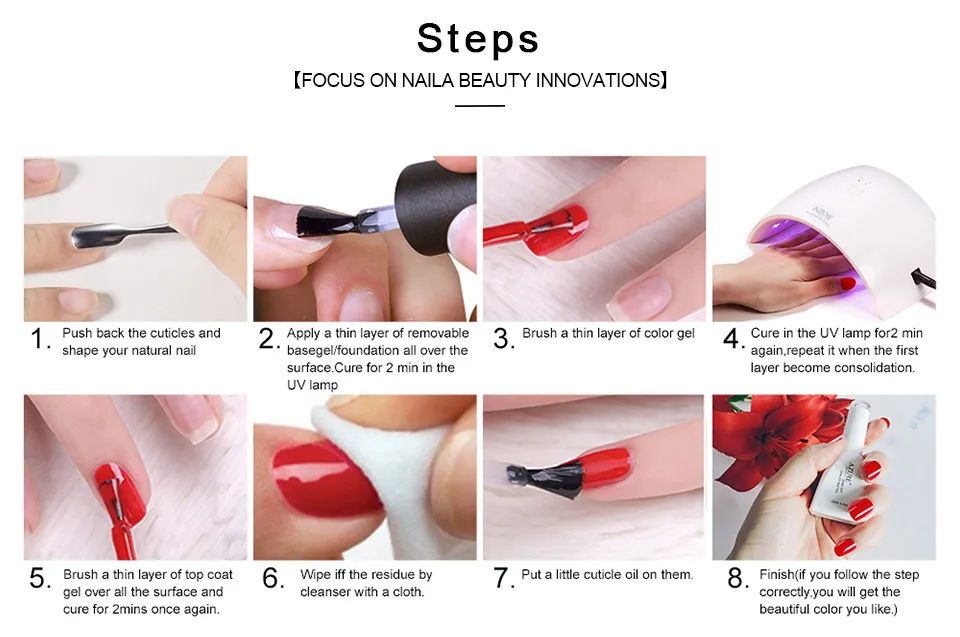 Steps

【FOCUS ON NAILA BEAUTY INNOVATIONS】

1. Push back the cuticles and shape your natural nail

2. Apply a thin layer of removable basegel/foundation all over the surface.Cure for 2 min in the UV lamp

3. Brush a thin layer of color gel

4. Cure in the UV lamp for2 min again,repeat it when the first layer become consolidation.

5. Brush a thin layer of top coat gel over all the surface and cure for 2mins once again.

6. Wipe iff the residue by cleanser with a cloth.

7. Put a little cuticle oil on them.

8. Finish(if you follow the step correctly,you will get the beautiful color you like.)