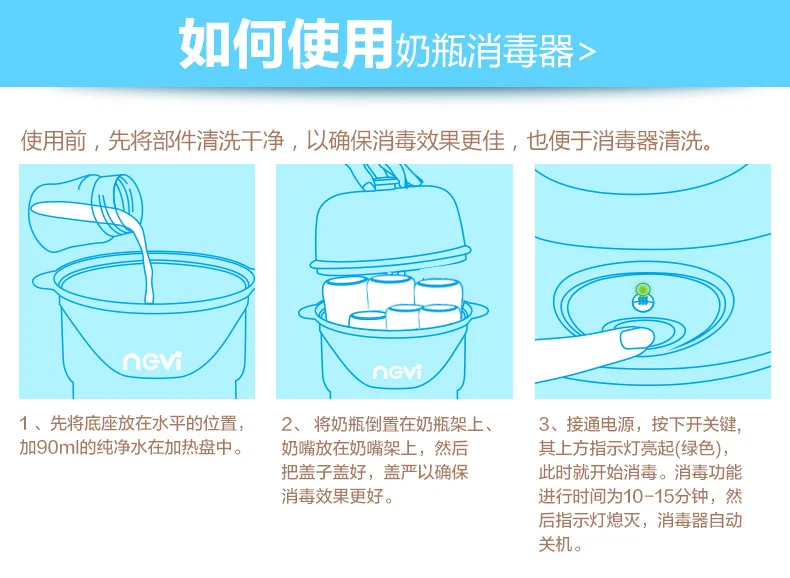 如何使用奶瓶消毒器>

使用前，先将部件清洗干净，以确保消毒效果更佳，也便于消毒器清洗。

ncvi

ncvi

1、先将底座放在水平的位置，加90ml的纯净水在加热盘中。

2、将奶瓶倒置在奶瓶架上、奶嘴放在奶嘴架上，然后把盖子盖好，盖严以确保消毒效果更好。

3、接通电源，按下开关键，其上方指示灯亮起(绿色)，此时就开始消毒。消毒功能进行时间为10-15分钟，然后指示灯熄灭，消毒器自动关机。