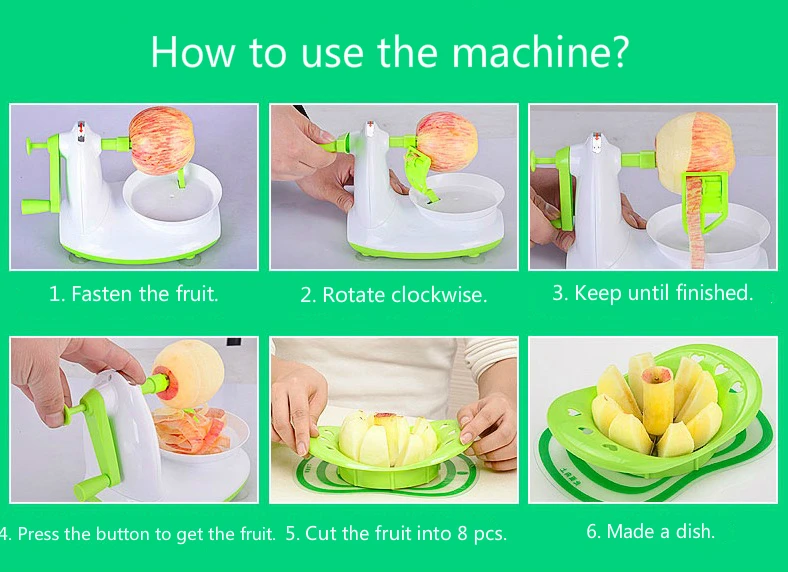 How to use the machine?

1. Fasten the fruit.

2. Rotate clockwise.

3. Keep until finished.

4. Press the button to get the fruit.

5. Cut the fruit into 8 pcs.

6. Made a dish.