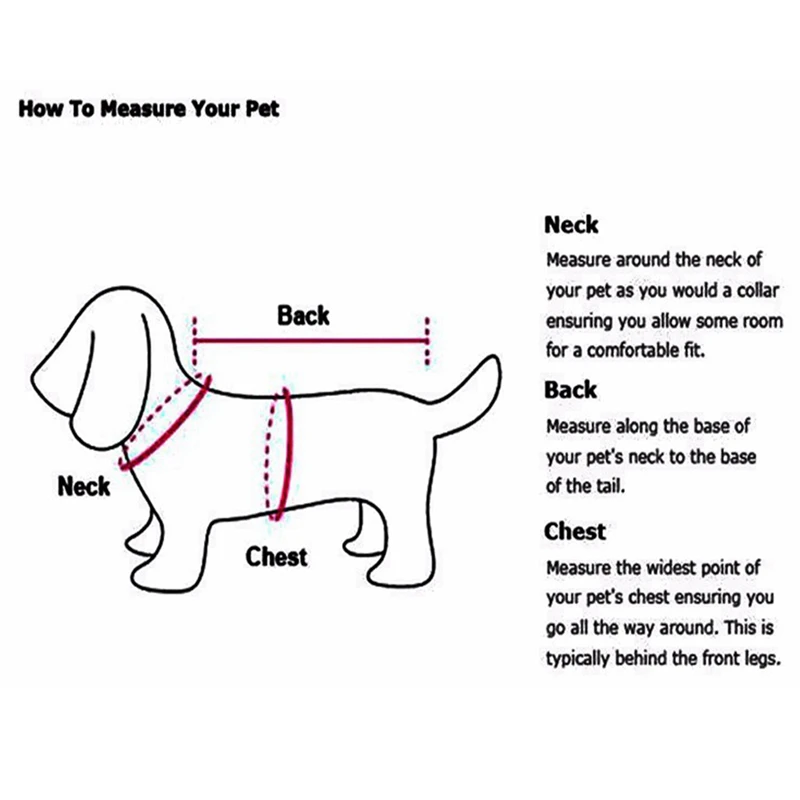 How To Measure Your Pet

Back

Neck

Chest

Neck
Measure around the neck of your pet as you would a collar ensuring you allow some room for a comfortable fit.

Back
Measure along the base of your pet's neck to the base of the tail.

Chest
Measure the widest point of your pet's chest ensuring you go all the way around. This is typically behind the front legs.