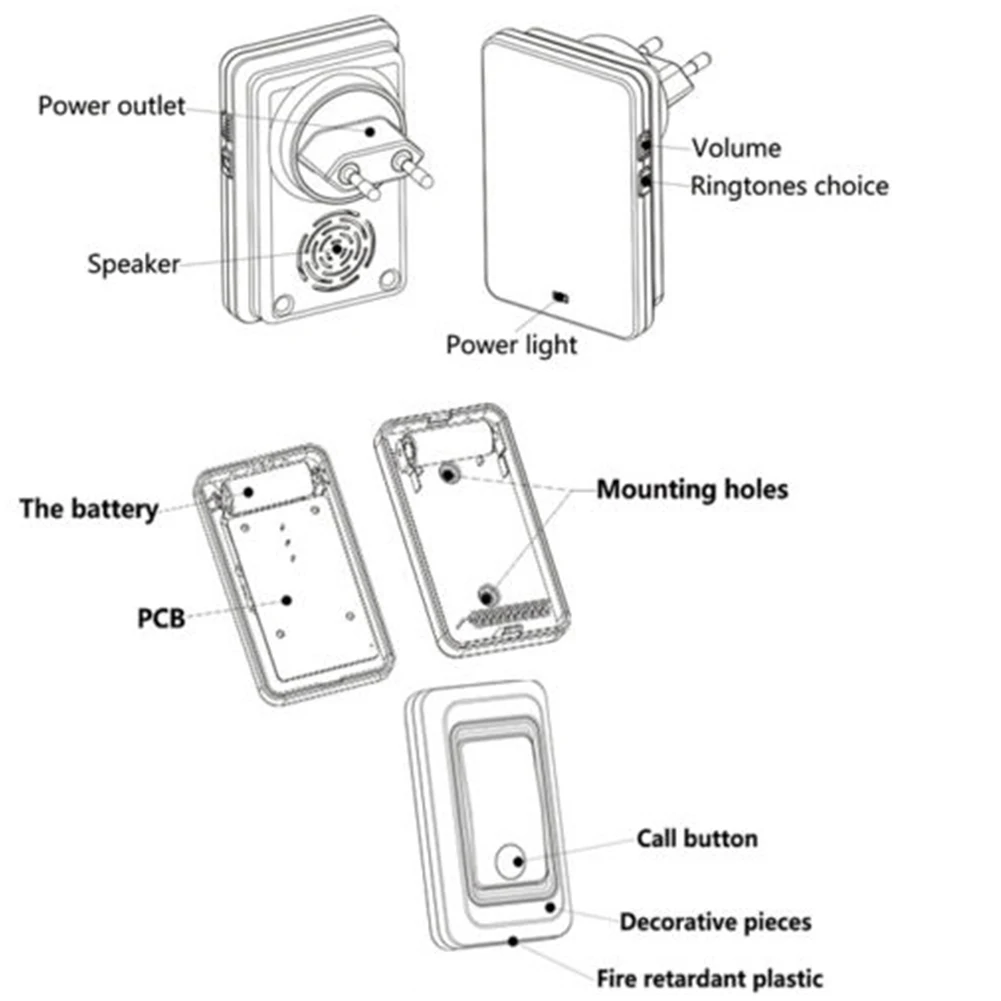 Power outlet
Volume
Ringtones choice
Speaker
Power light

The battery
Mounting holes
PCB

Call button
Decorative pieces
Fire retardant plastic