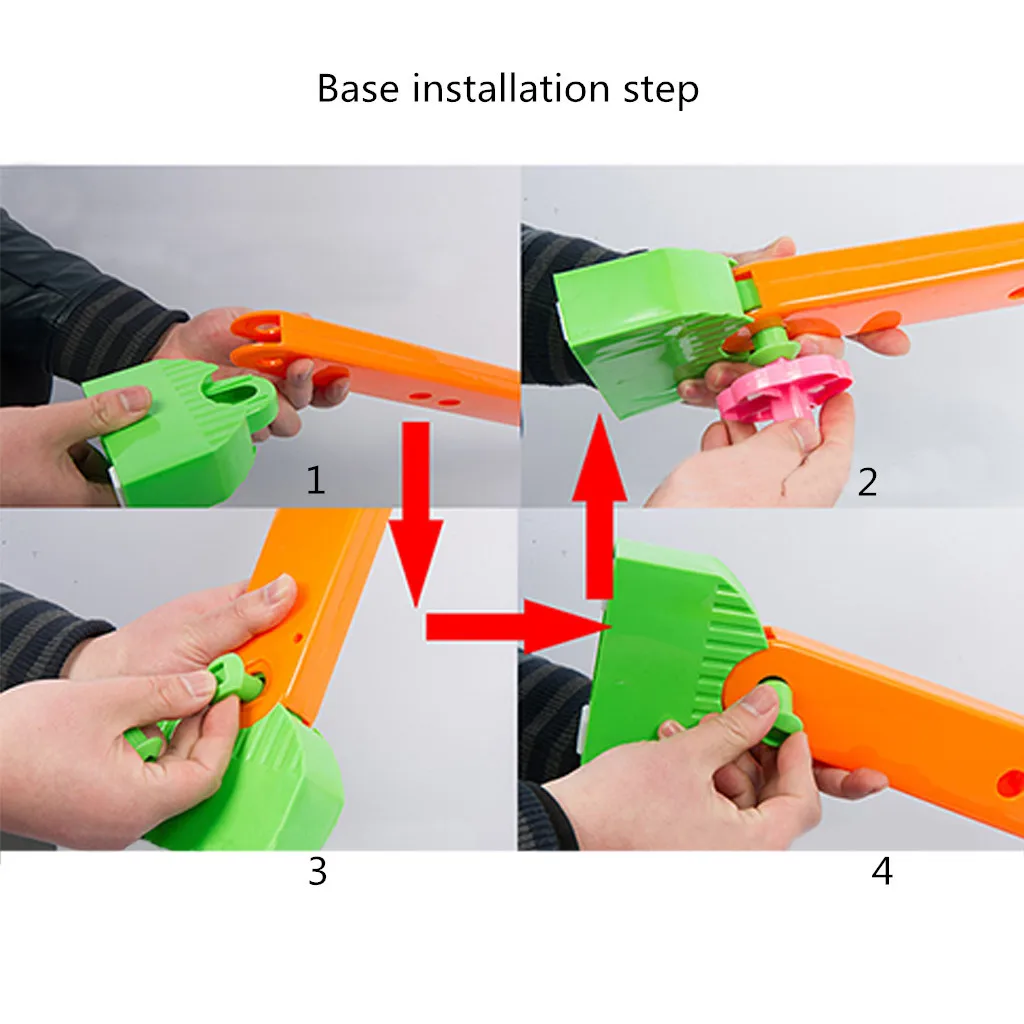 Base installation step

1

2

3

4