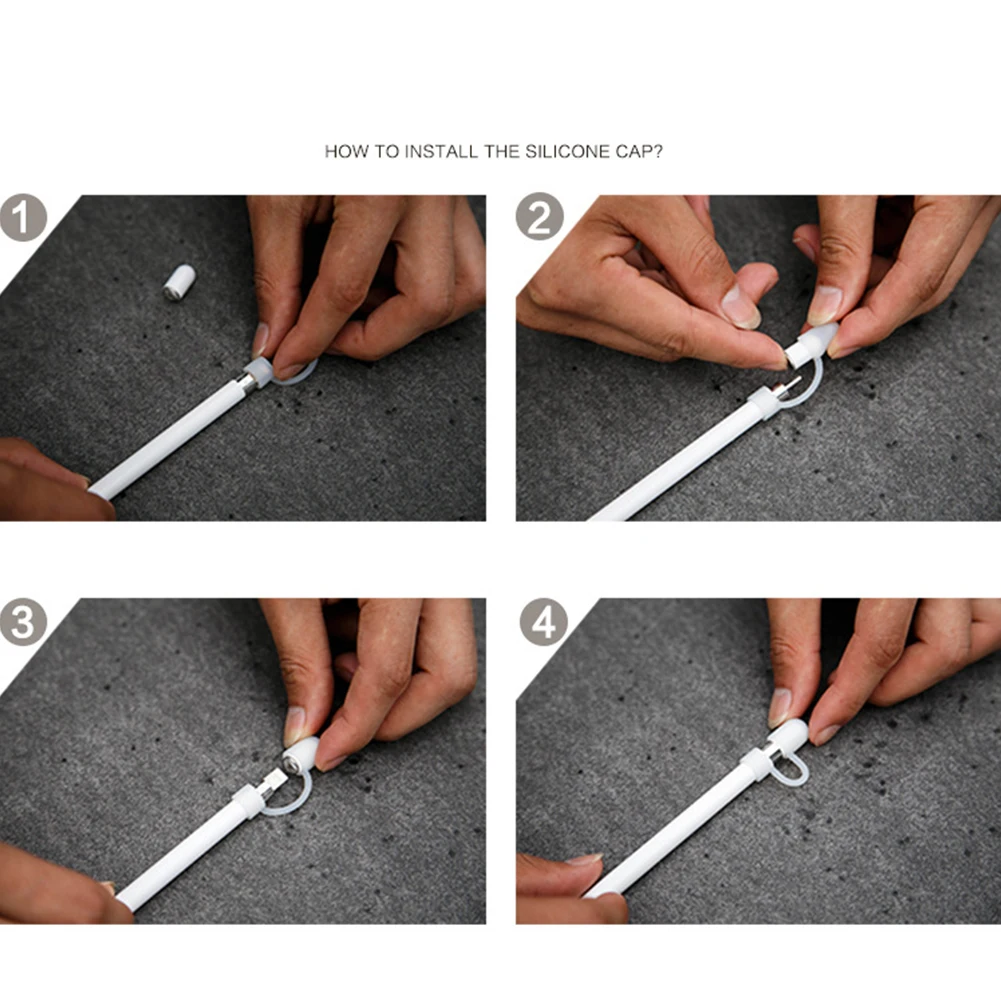 HOW TO INSTALL THE SILICONE CAP?

1

2

3

4