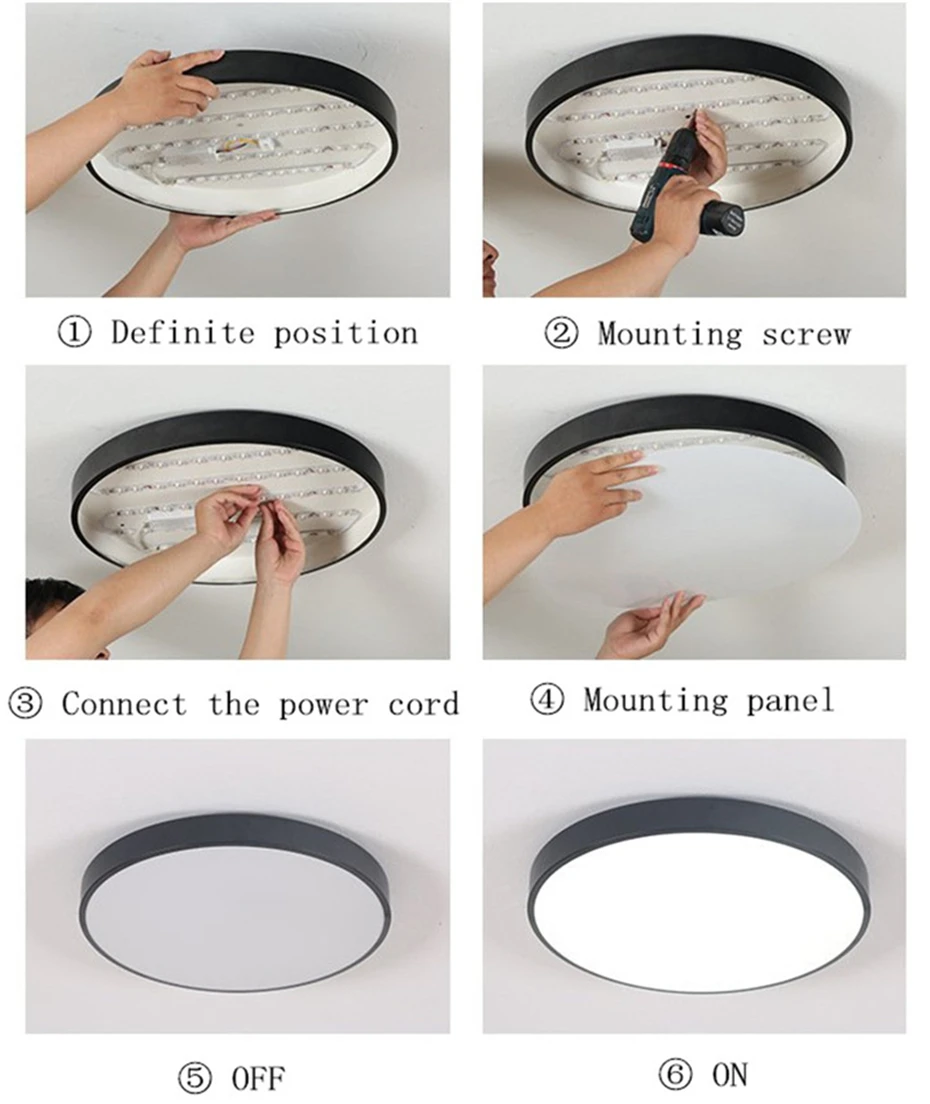 ① Definite position

② Mounting screw

③ Connect the power cord

④ Mounting panel

⑤ OFF

⑥ ON