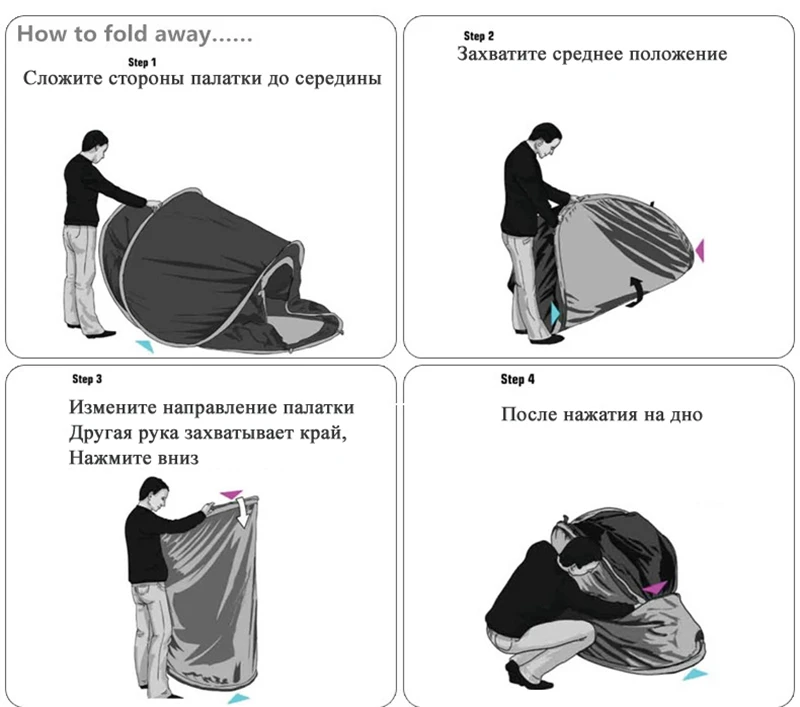 How to fold away......

Step 1
Сложите стороны палатки до середины

Step 2
Захватите среднее положение

Step 3
Измените направление палатки
Другая рука захватывает край,
Нажмите вниз

Step 4
После нажатия на дно