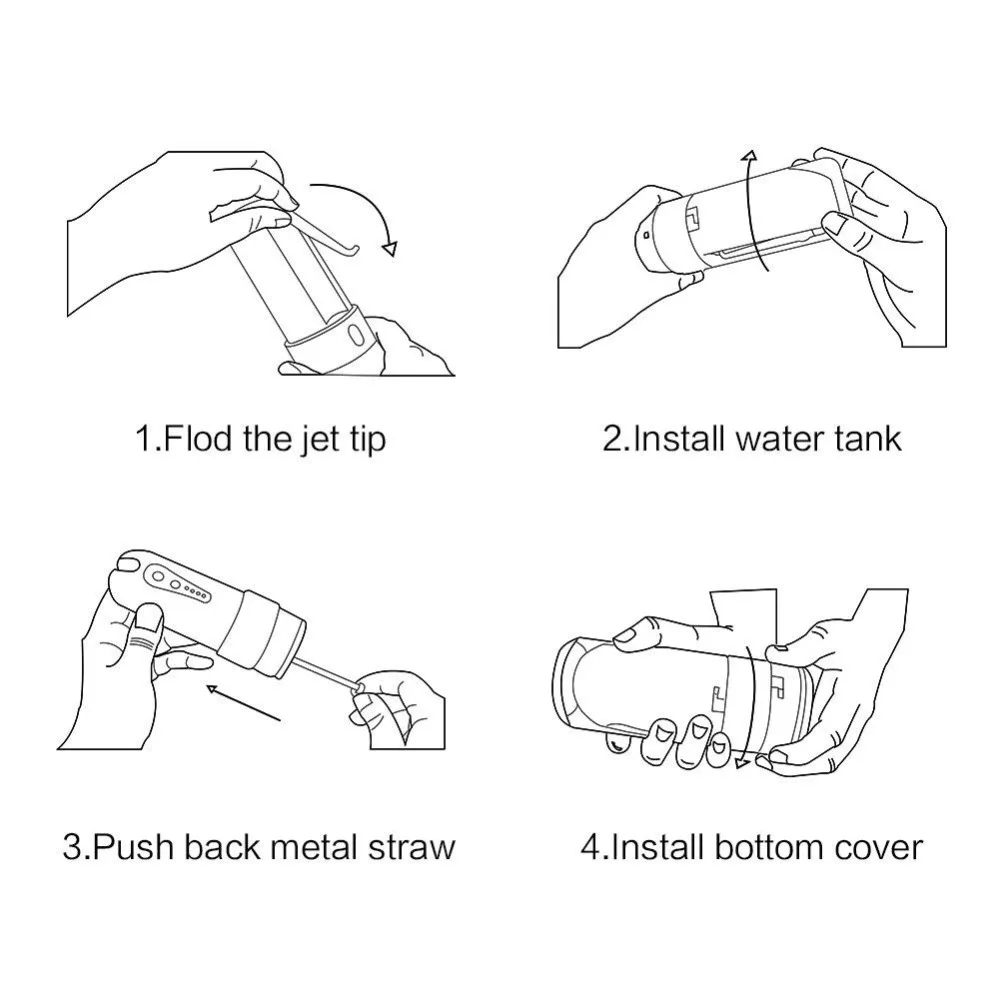 1.Flod the jet tip

2.Install water tank

3.Push back metal straw

4.Install bottom cover